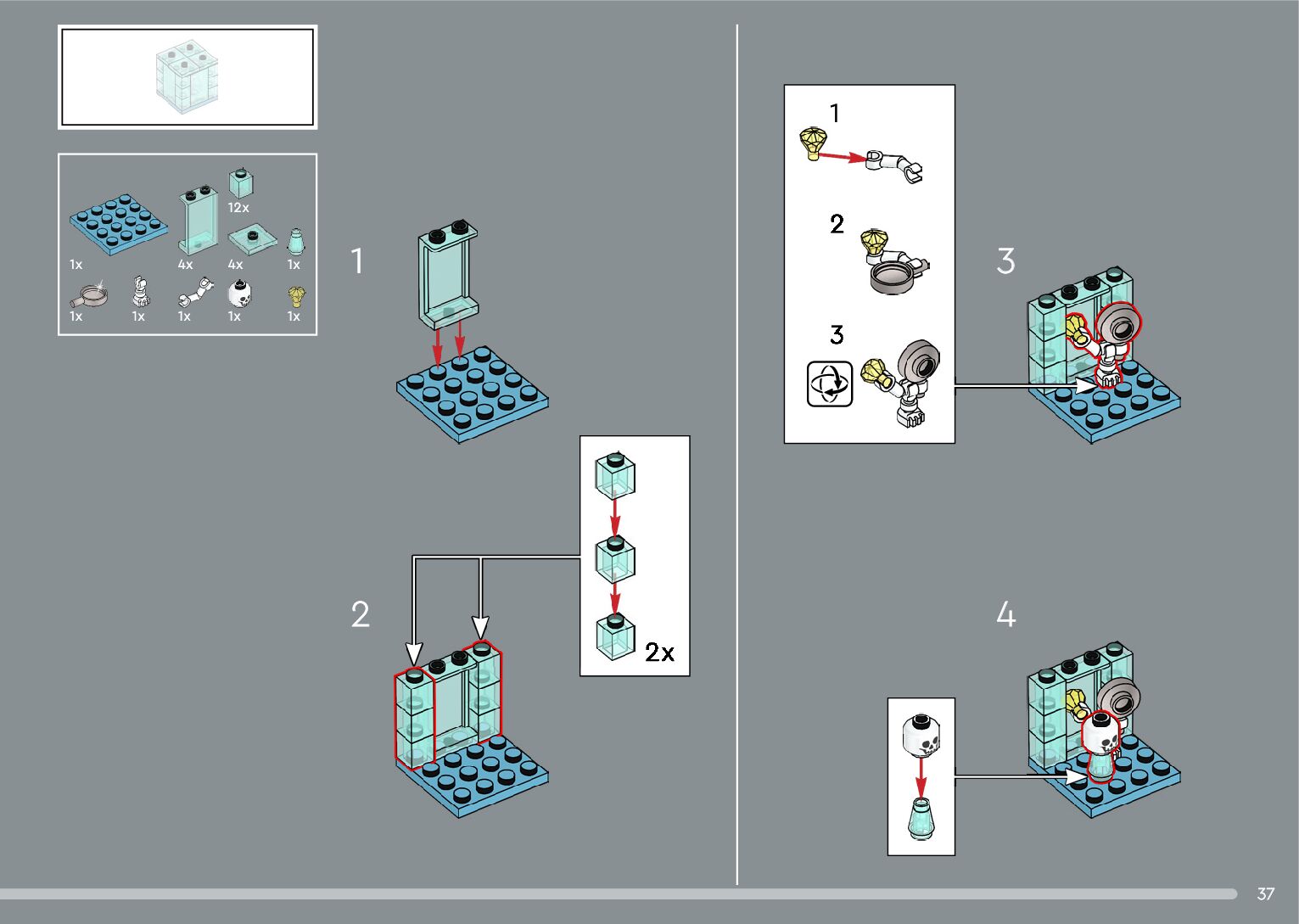 12x
1x
4x
4x
1x
1x
1x
1x
1x
1x

1

2

2x

1

2

3

3

4

37