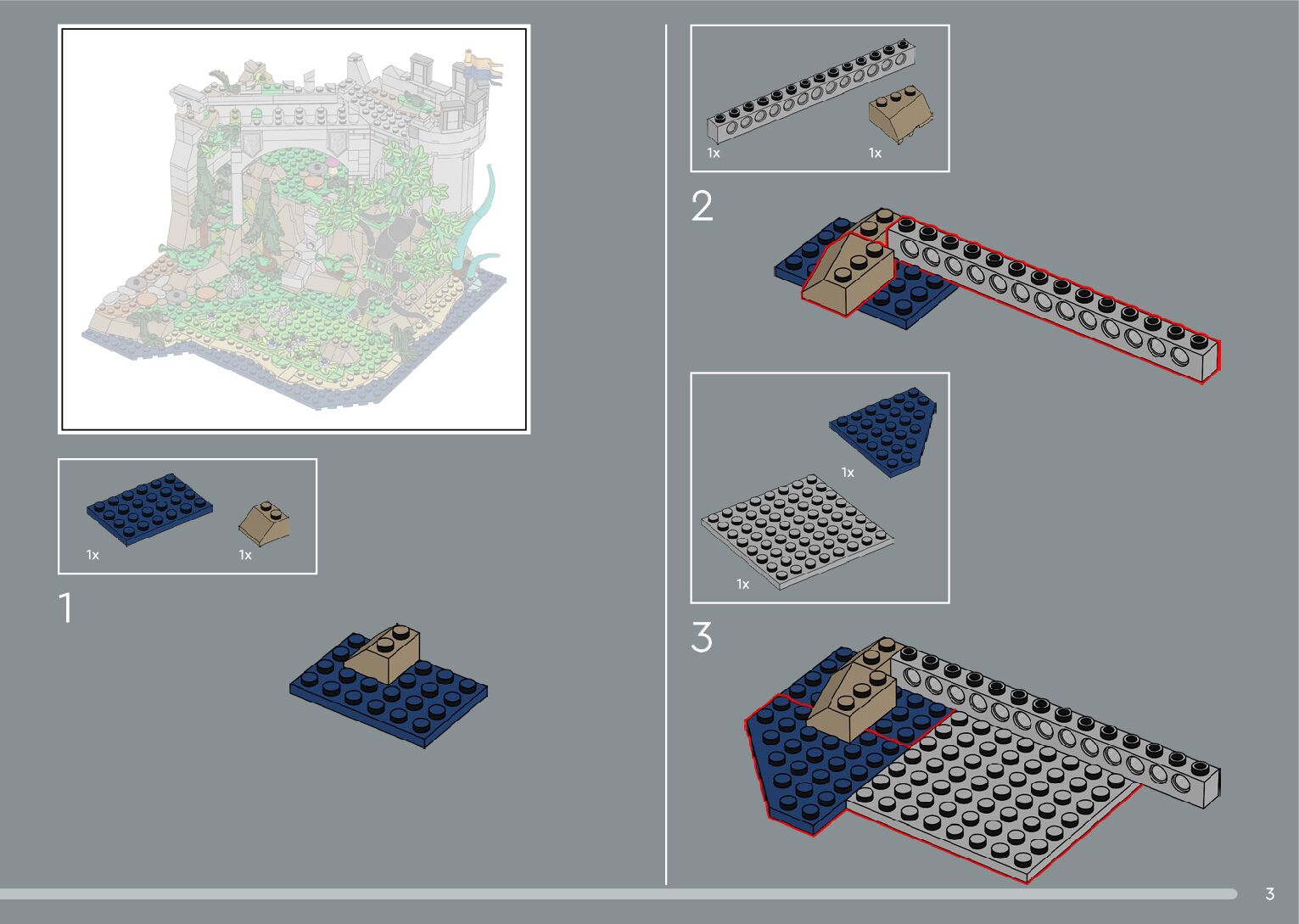 1x 1x

1

1x 1x

2

1x

1x

3

3