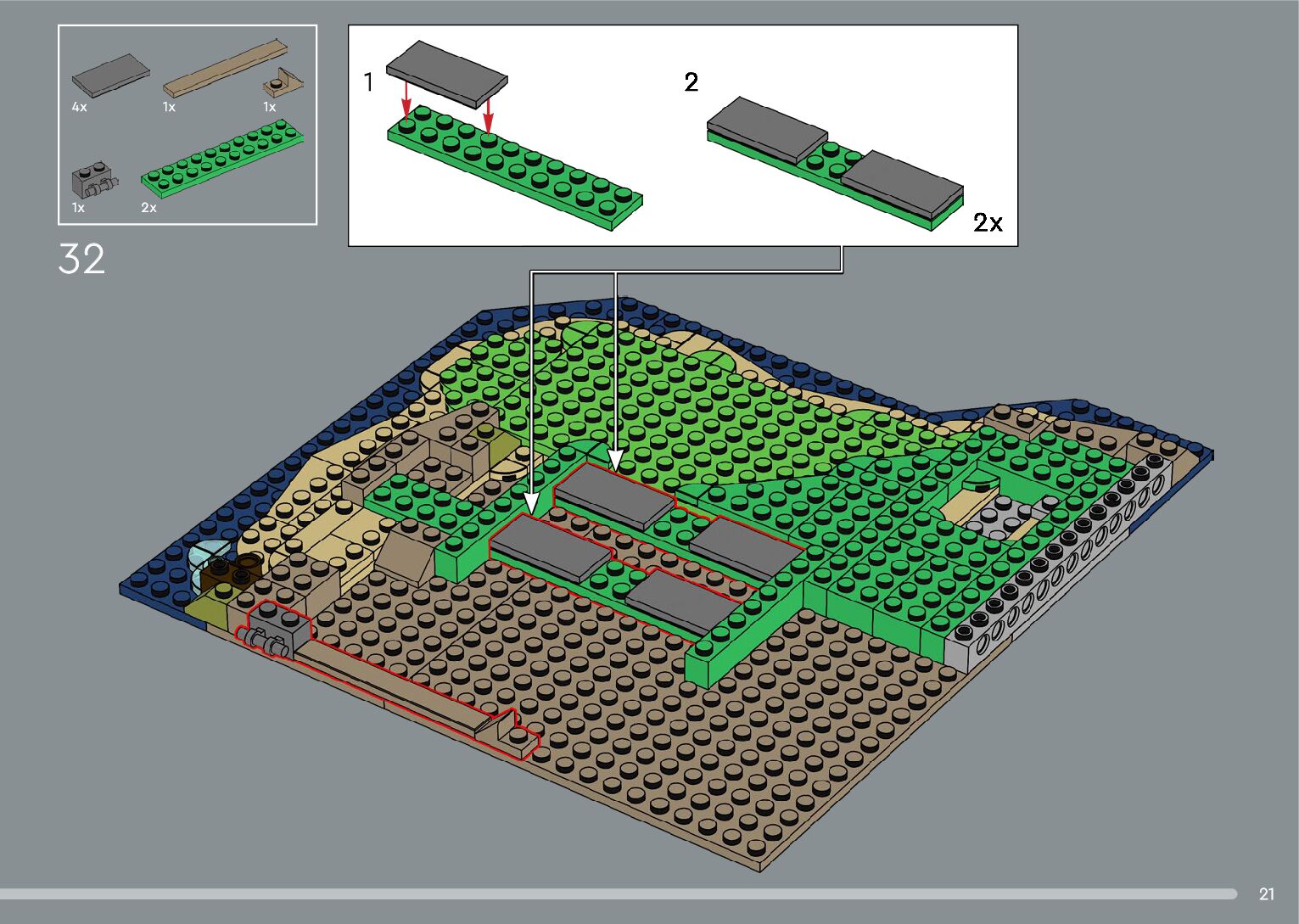 4x 1x 1x

1x 2x

32

1

2

2x

21