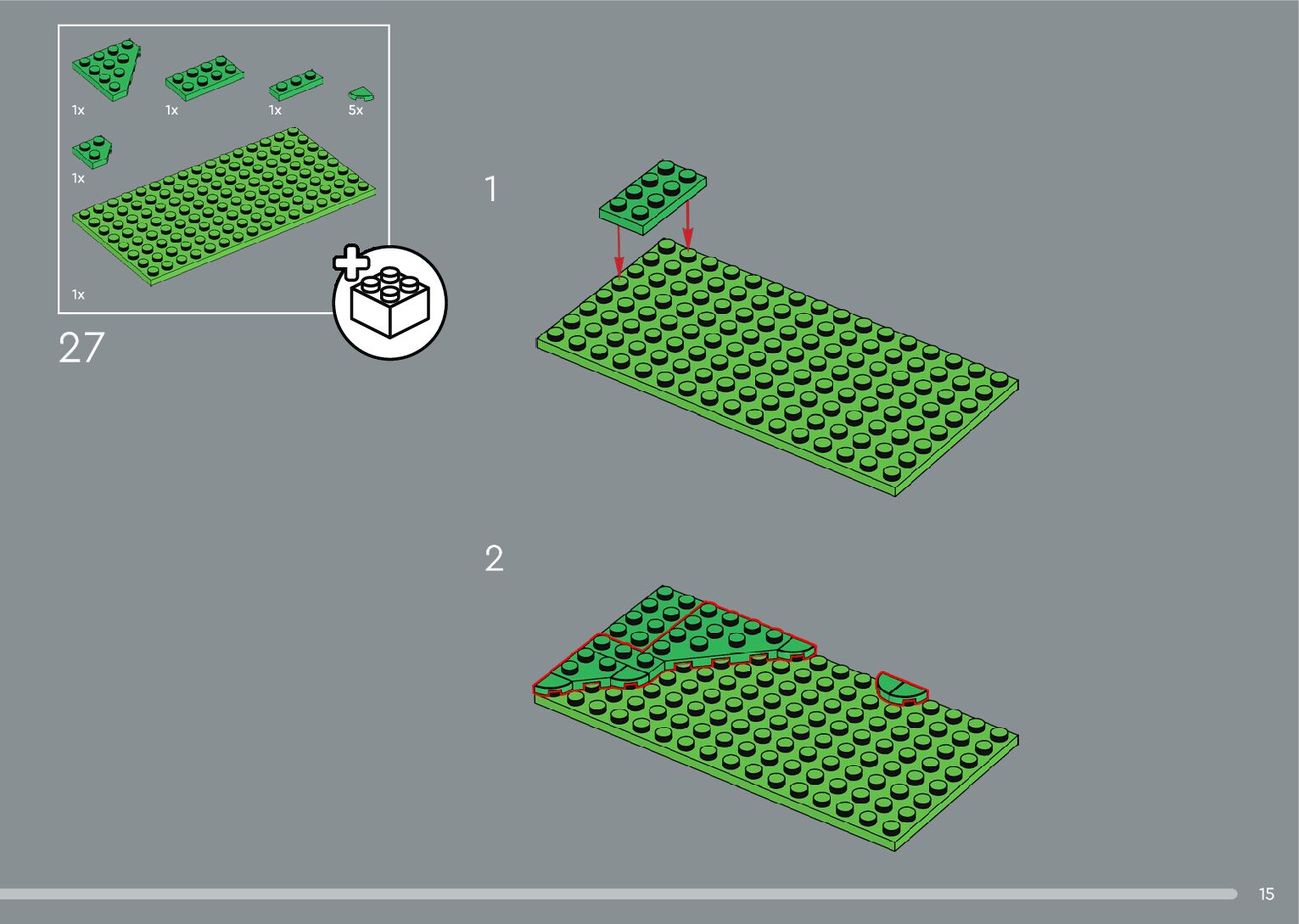 1x 1x 1x 5x

1x

1x

27

1

2

15