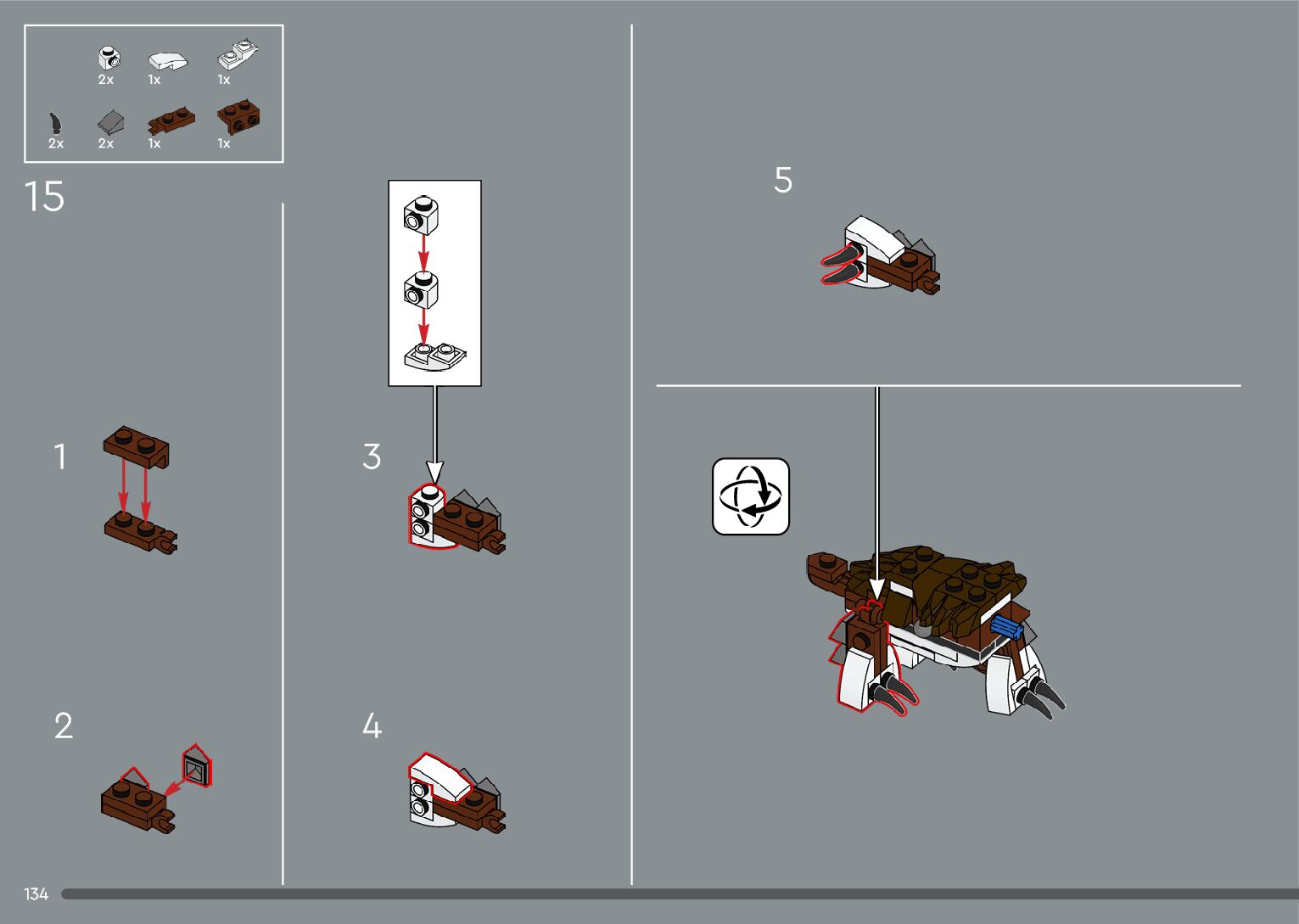 2x 1x 1x
2x 2x 1x 1x

15

1

2

3

4

5

134