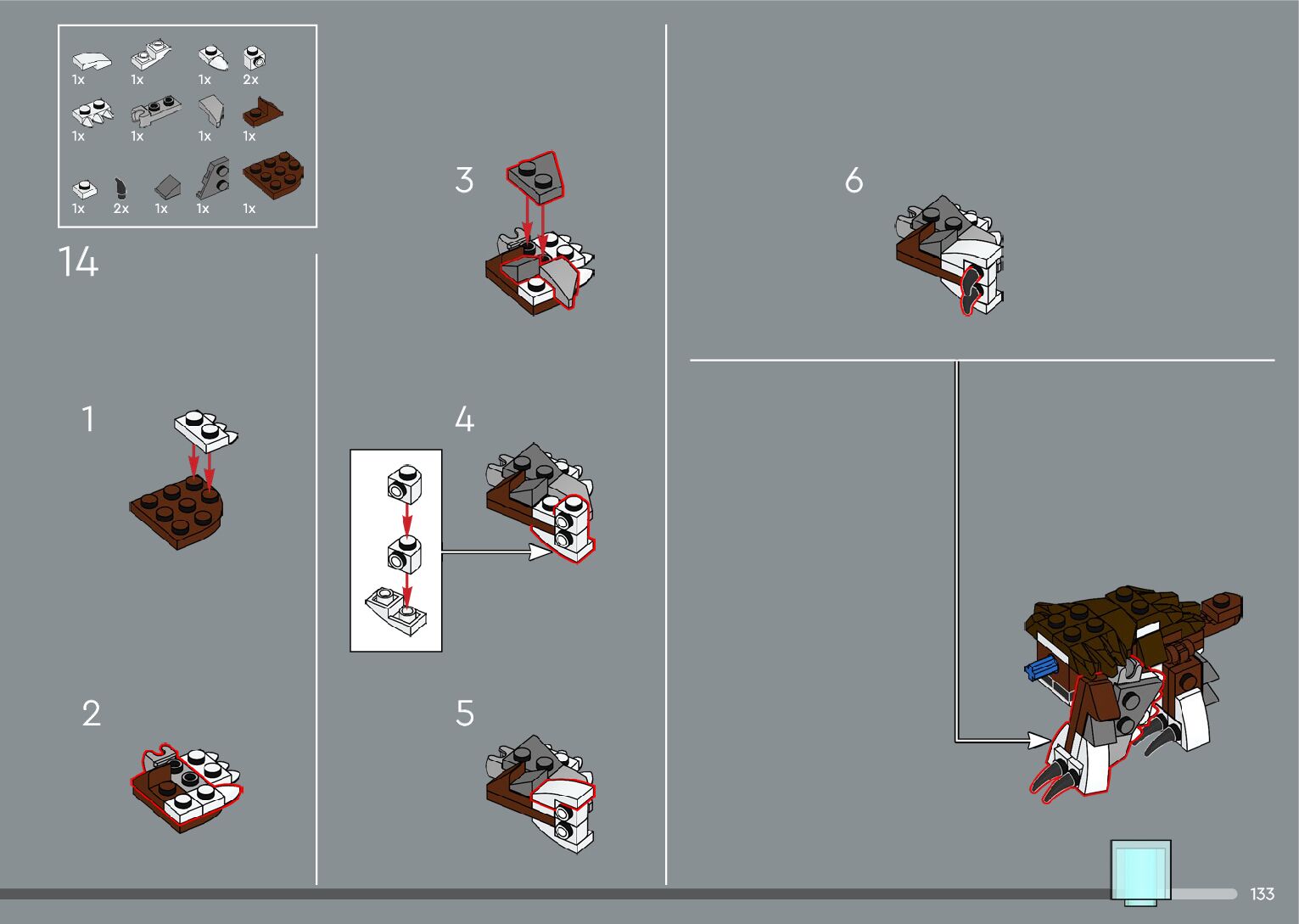 1x 1x 1x 2x
1x 1x 1x 1x
1x 2x 1x 1x 1x

14

1

2

3

4

5

6

133