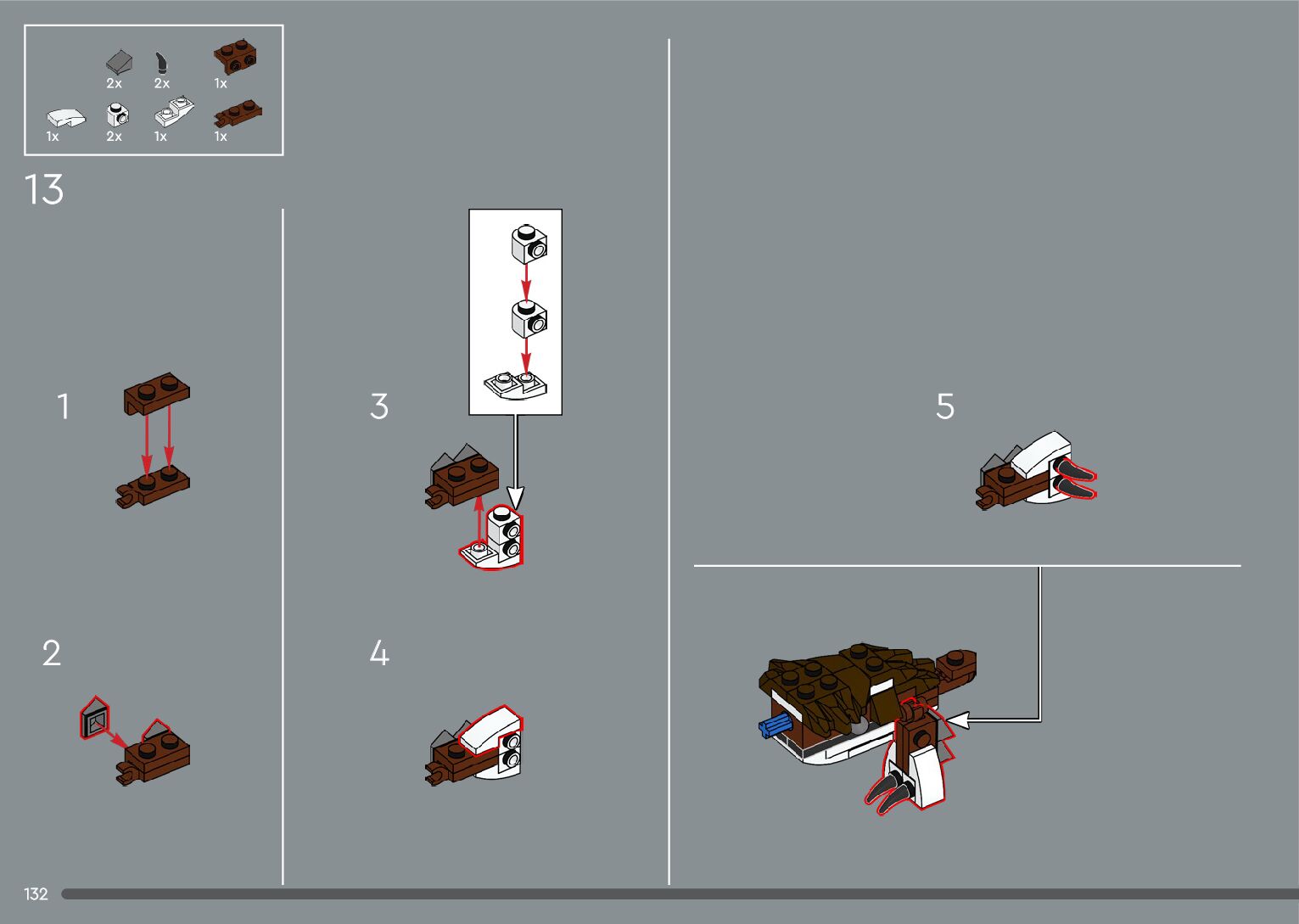 2x 2x 1x
1x 2x 1x 1x

13

1

2

3

4

5

132