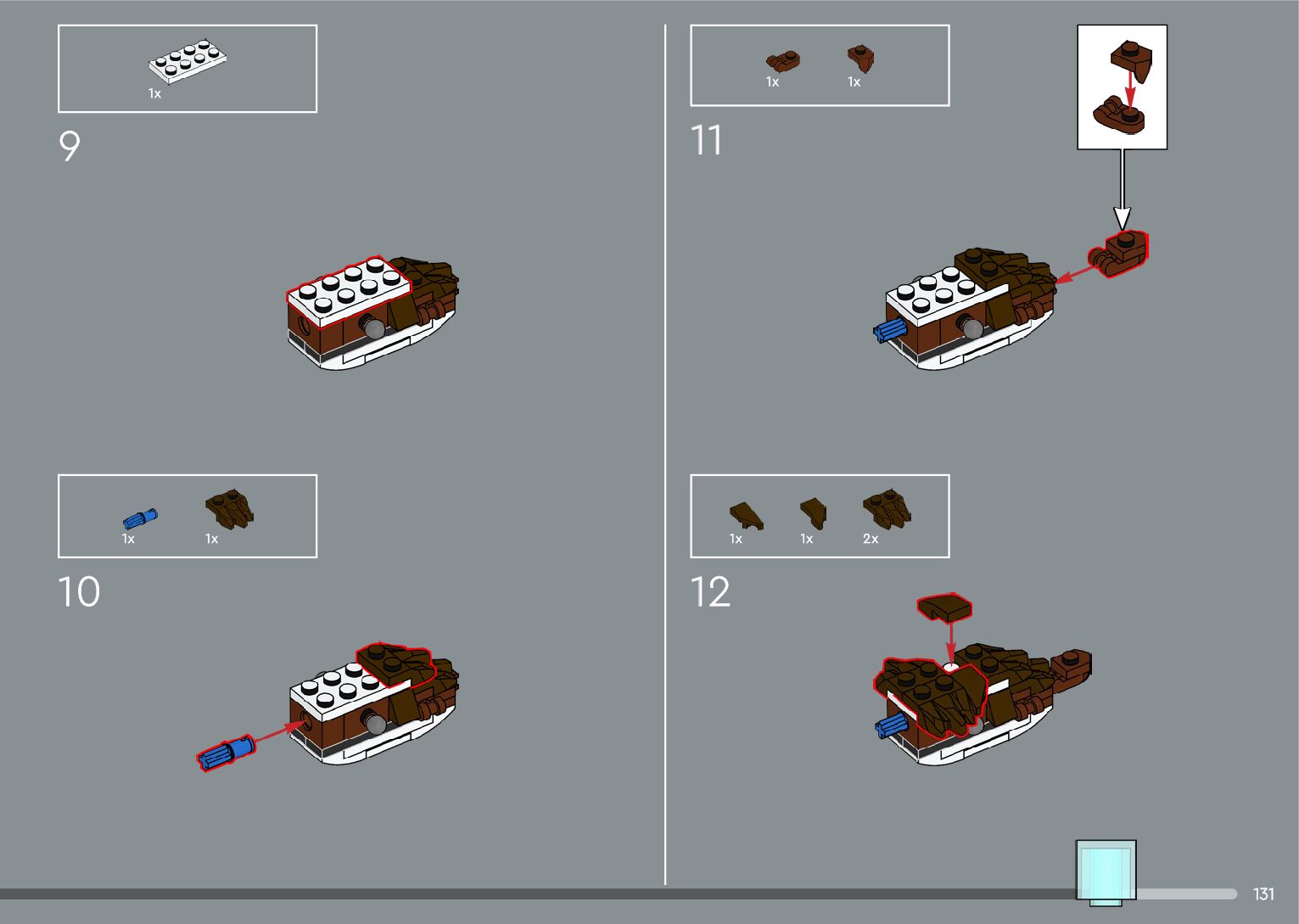 1x

9

1x 1x

10

1x 1x

11

1x 1x 2x

12

131