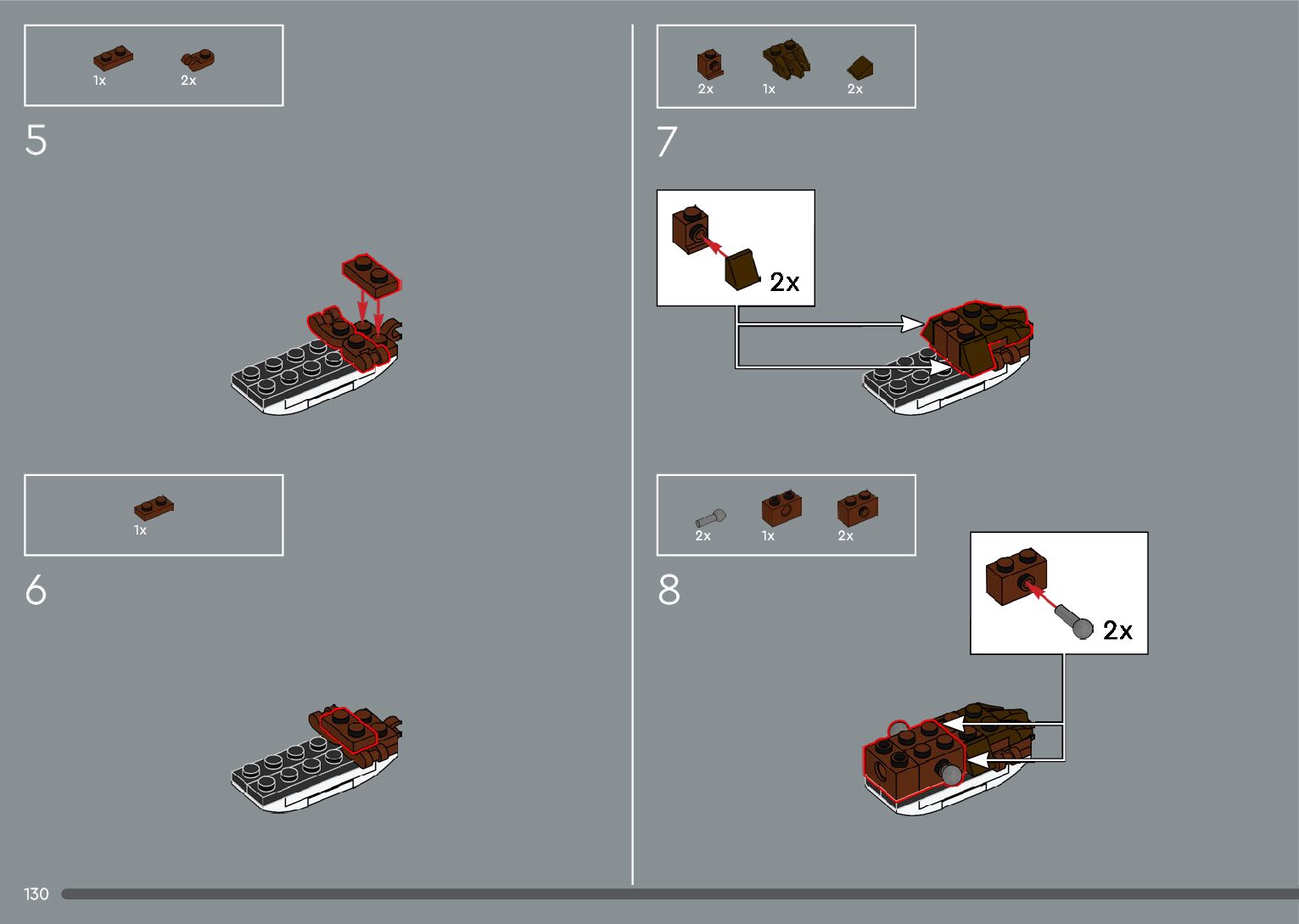 1x 2x

5

1x

6

2x 1x 2x

7

2x

2x 1x 2x

8

2x

130