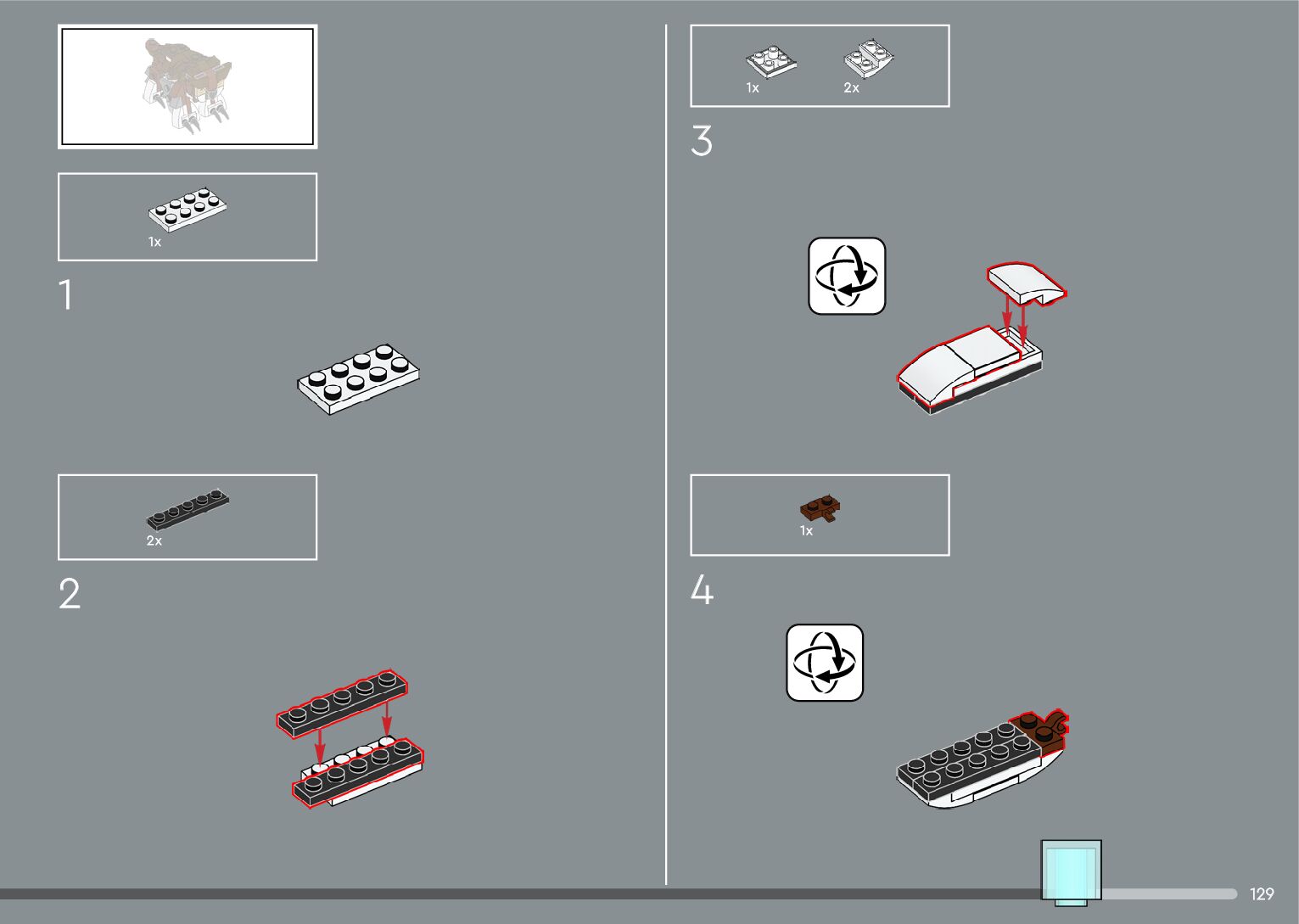 1x

1

2x

2

1x

2x

3

1x

4

129