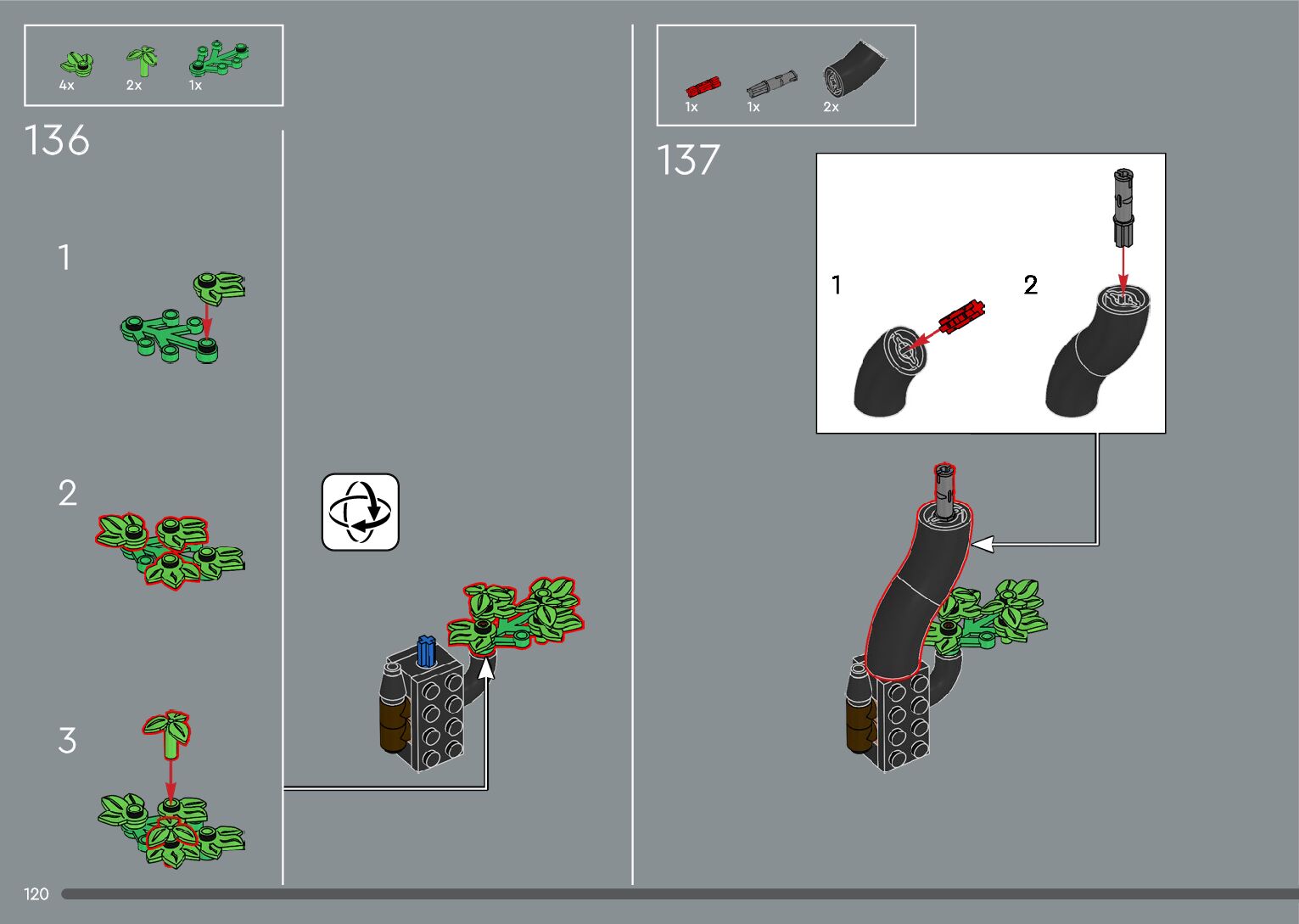 4x 2x 1x

136

1

2

3

1x 1x 2x

137

1

2

120