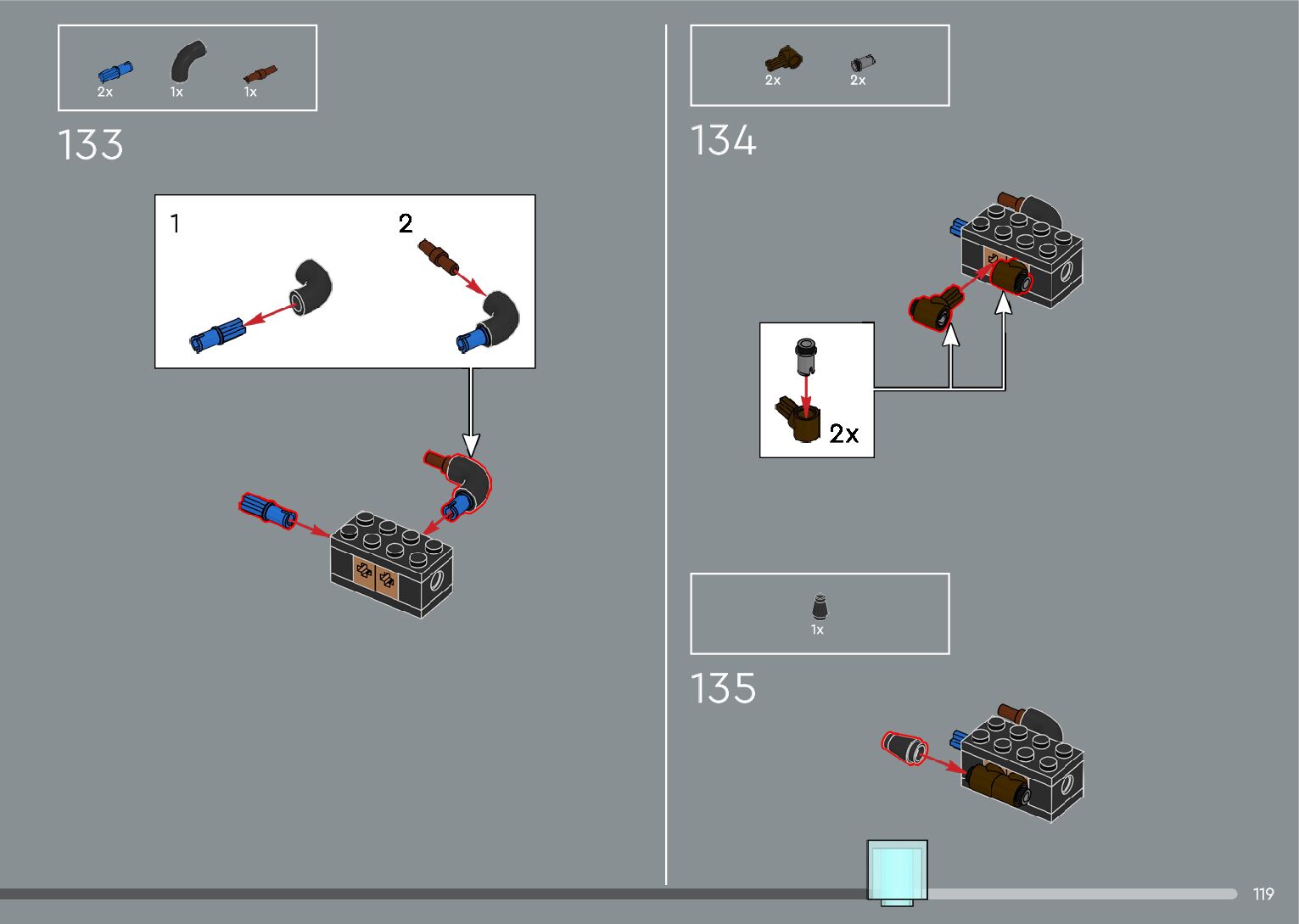 2x 1x 1x

133

1

2

2x 2x

134

2x

1x

135

119