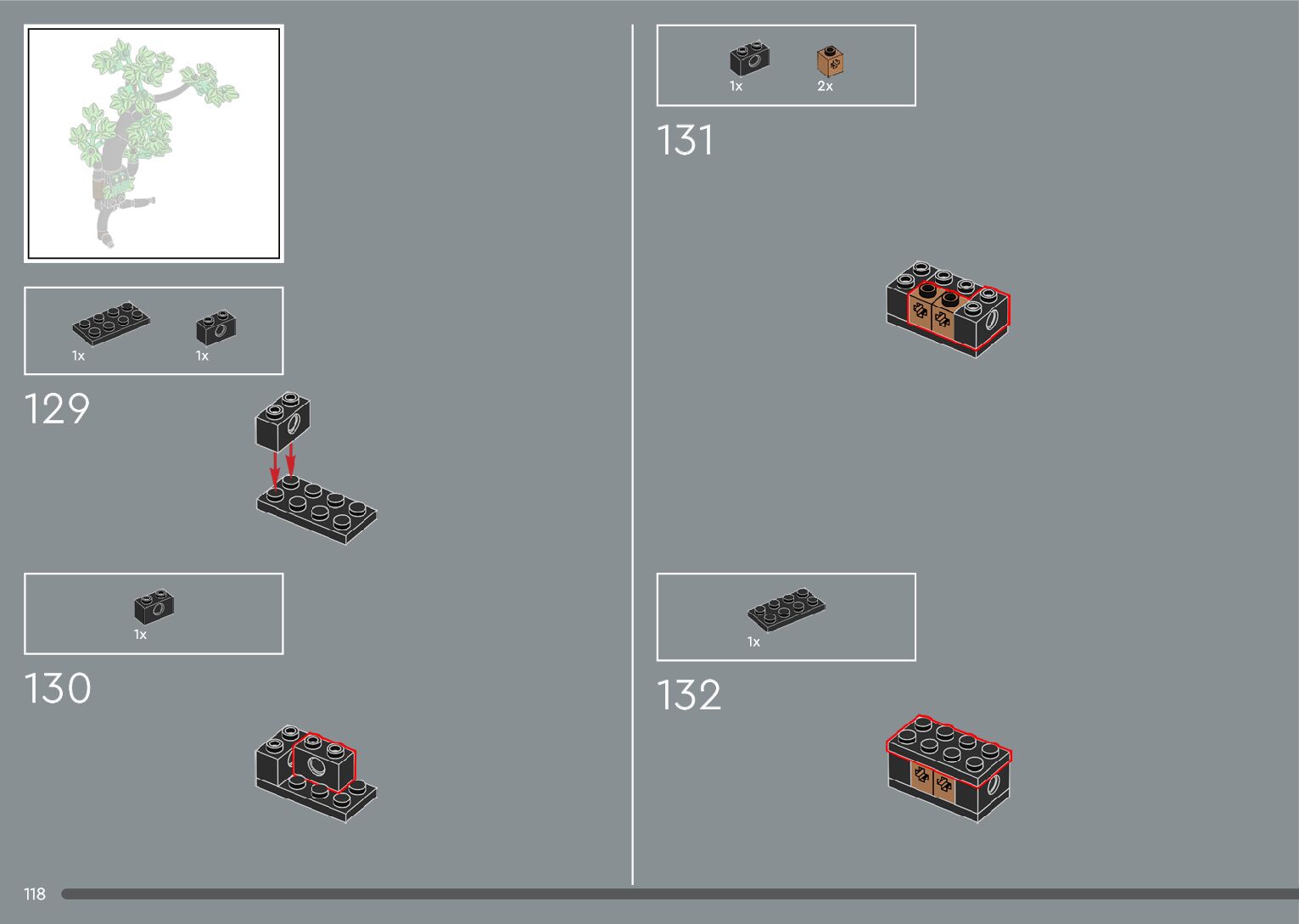 1x
1x
129

1x
130

1x
2x
131

1x
132

118