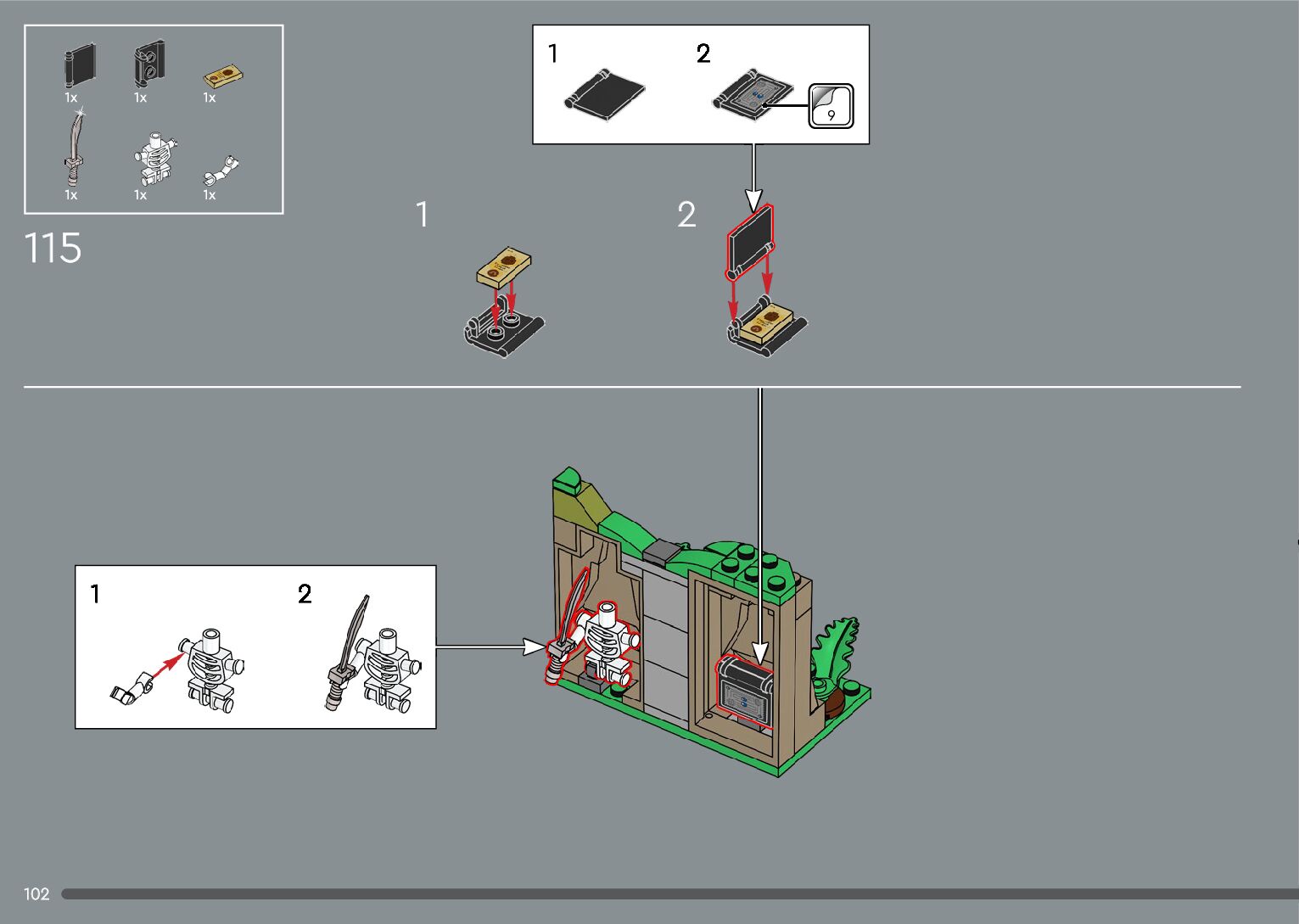 1x 1x 1x
1x 1x 1x

115

1 2
9

1 2

1 2

102