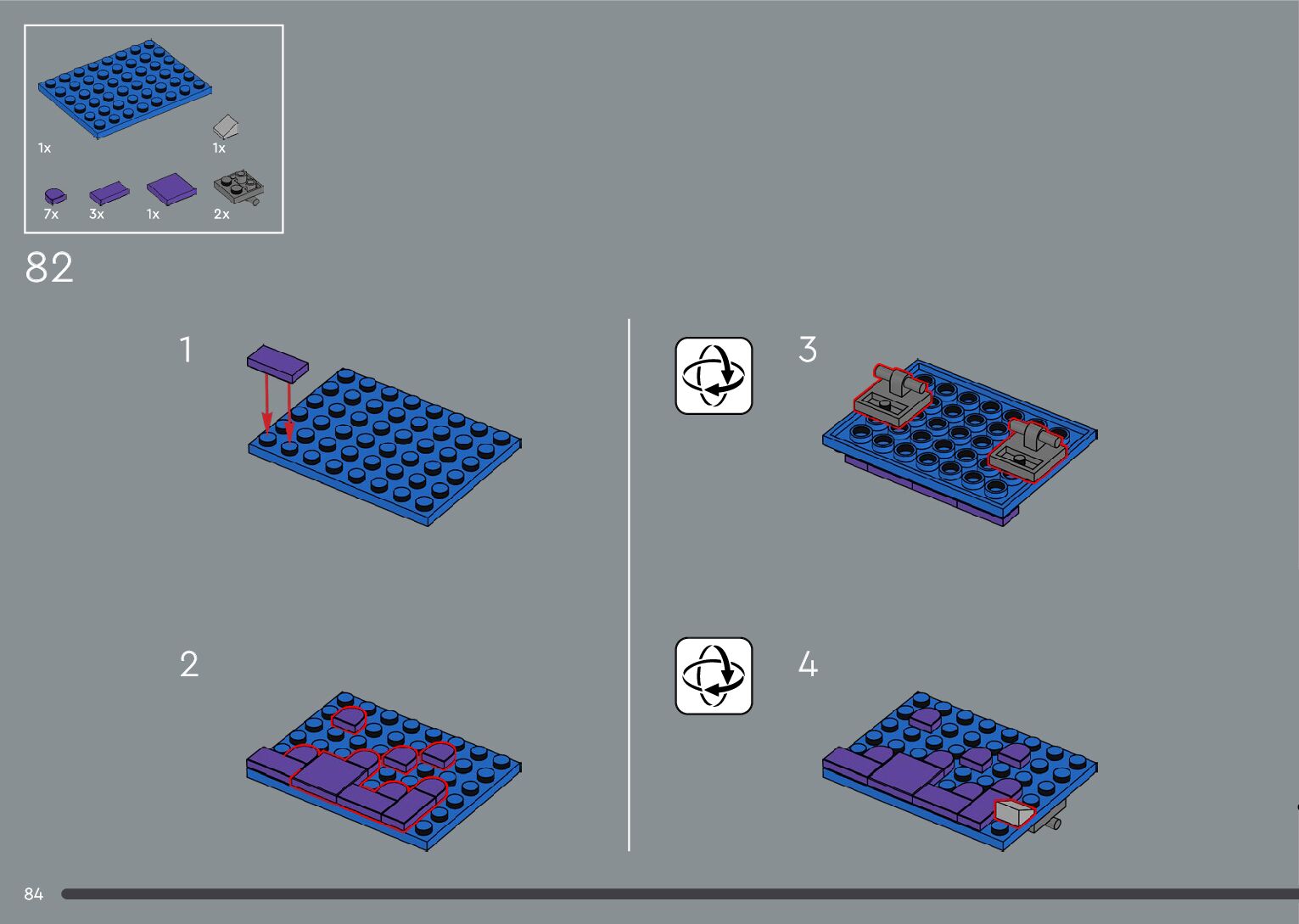 1x
1x
7x
3x
1x
2x

82

1

2

3

4

84