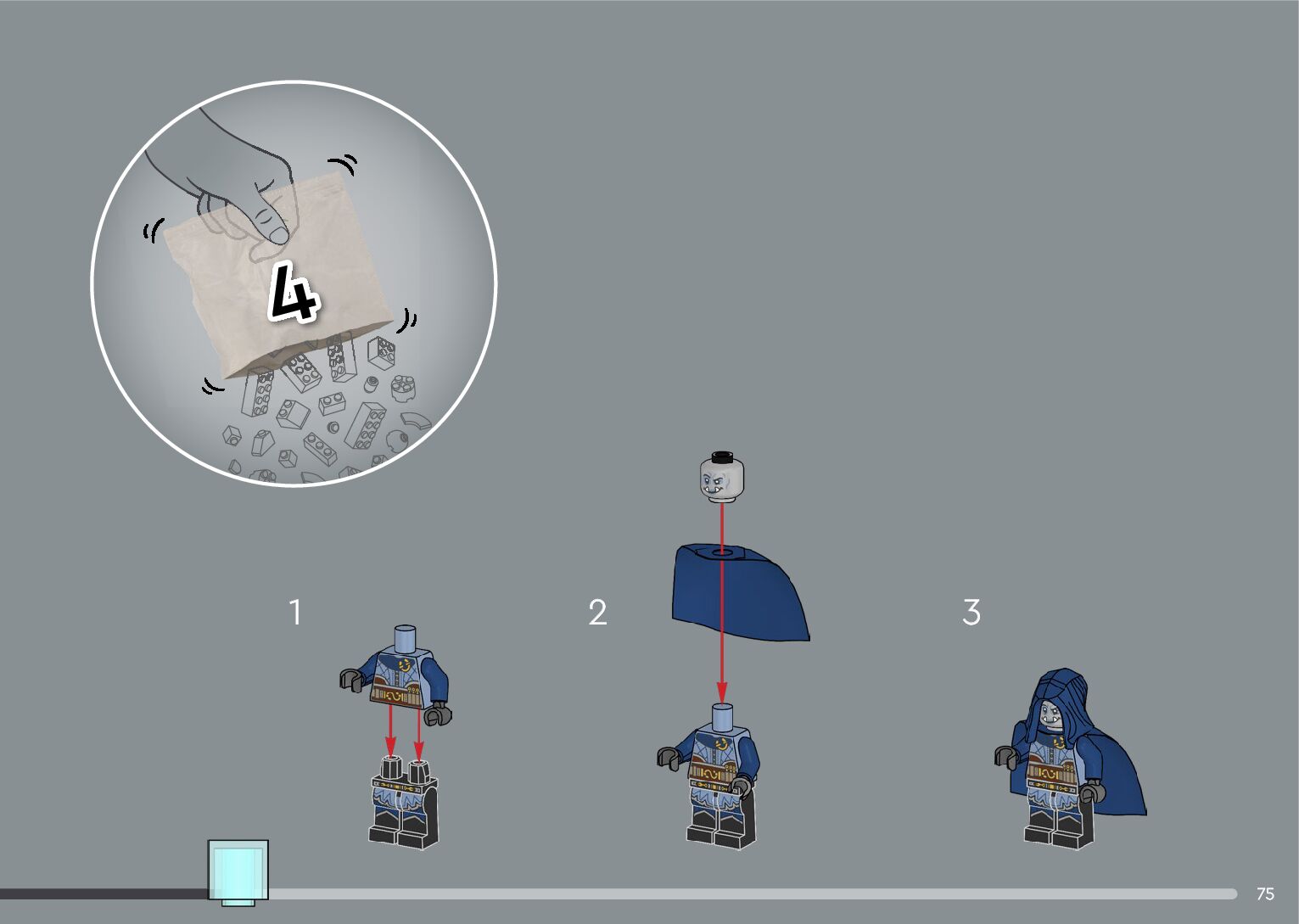 4

1

2

3

75