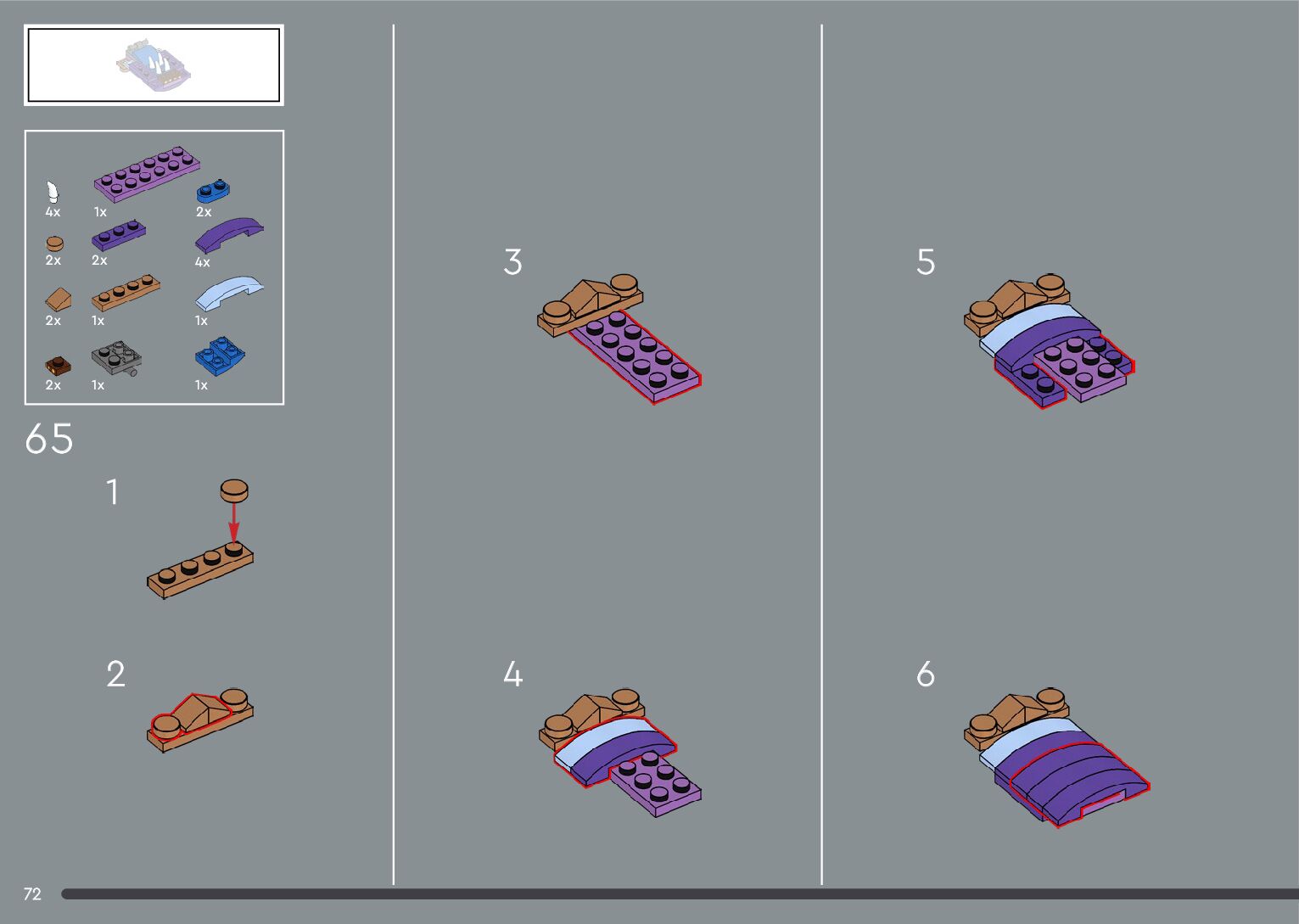 4x 1x 2x
2x 2x 4x
2x 1x 1x
2x 1x 1x

65

1

2

3

4

5

6

72