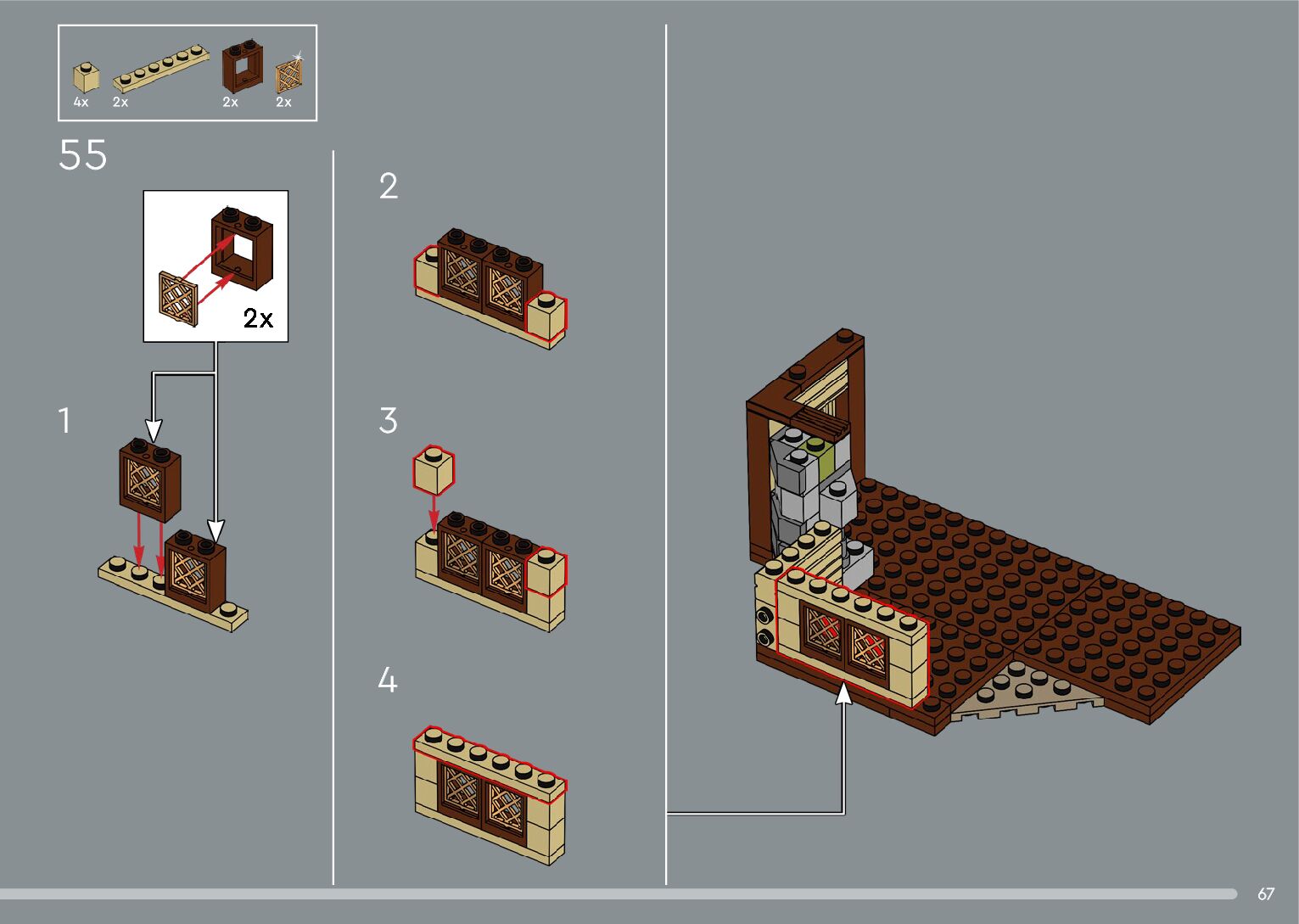 4x 2x 2x 2x

55

2x

1

2

3

4

67