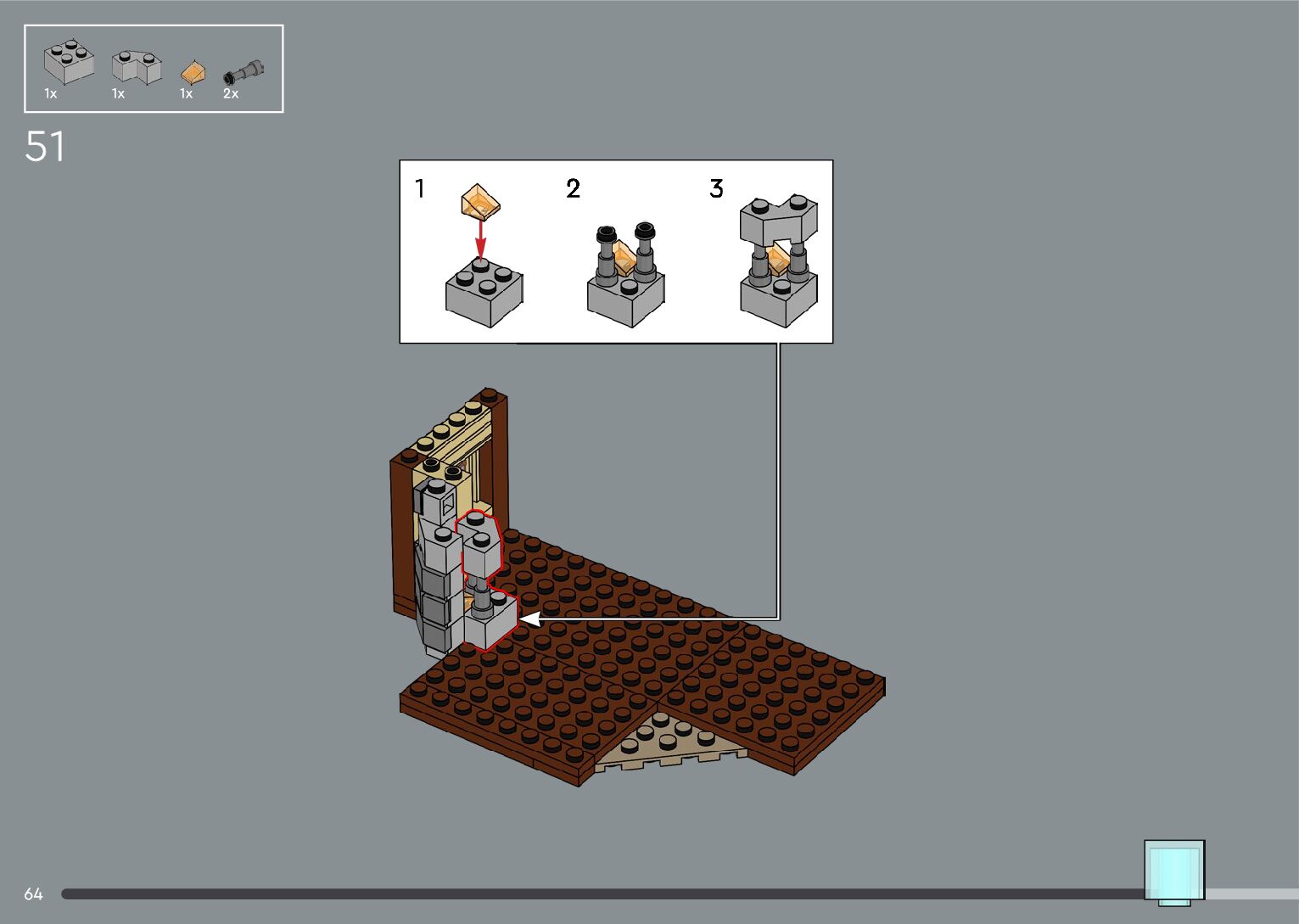 1x 1x 1x 2x

51

1

2

3

64