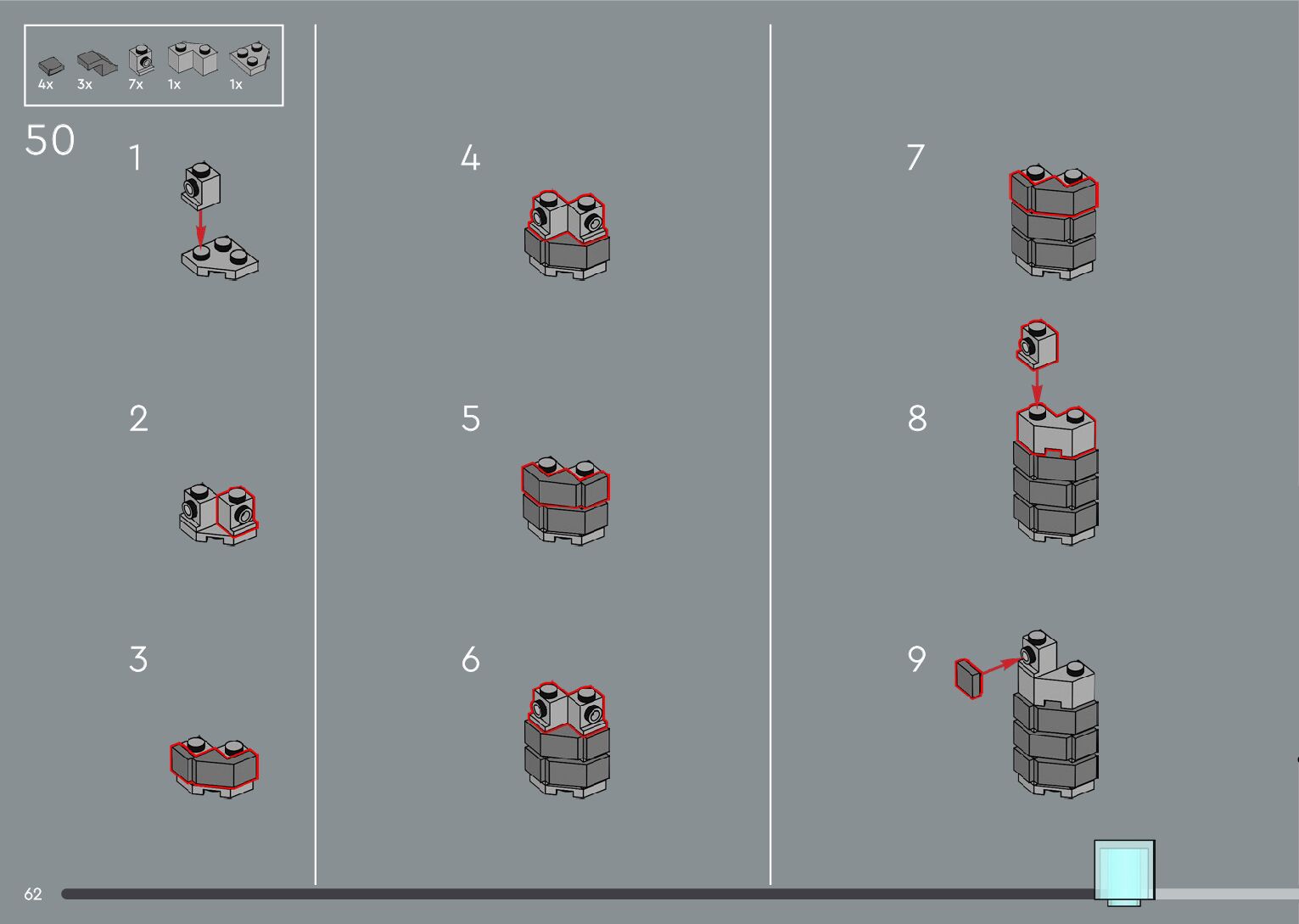 4x 3x 7x 1x 1x

50

1

2

3

4

5

6

7

8

9

62