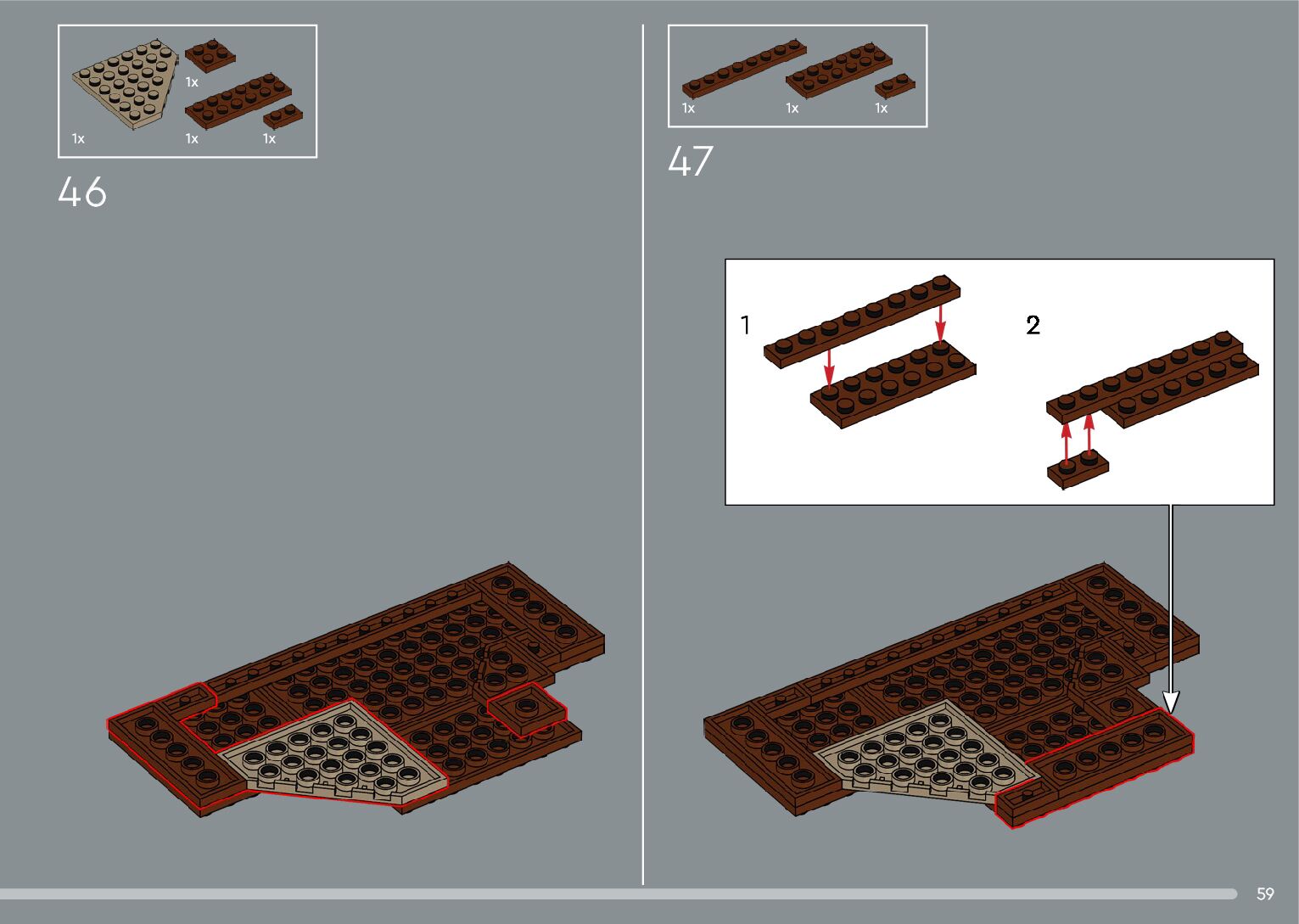 1x
1x
1x
1x

46

1x
1x
1x

47

1

2

59