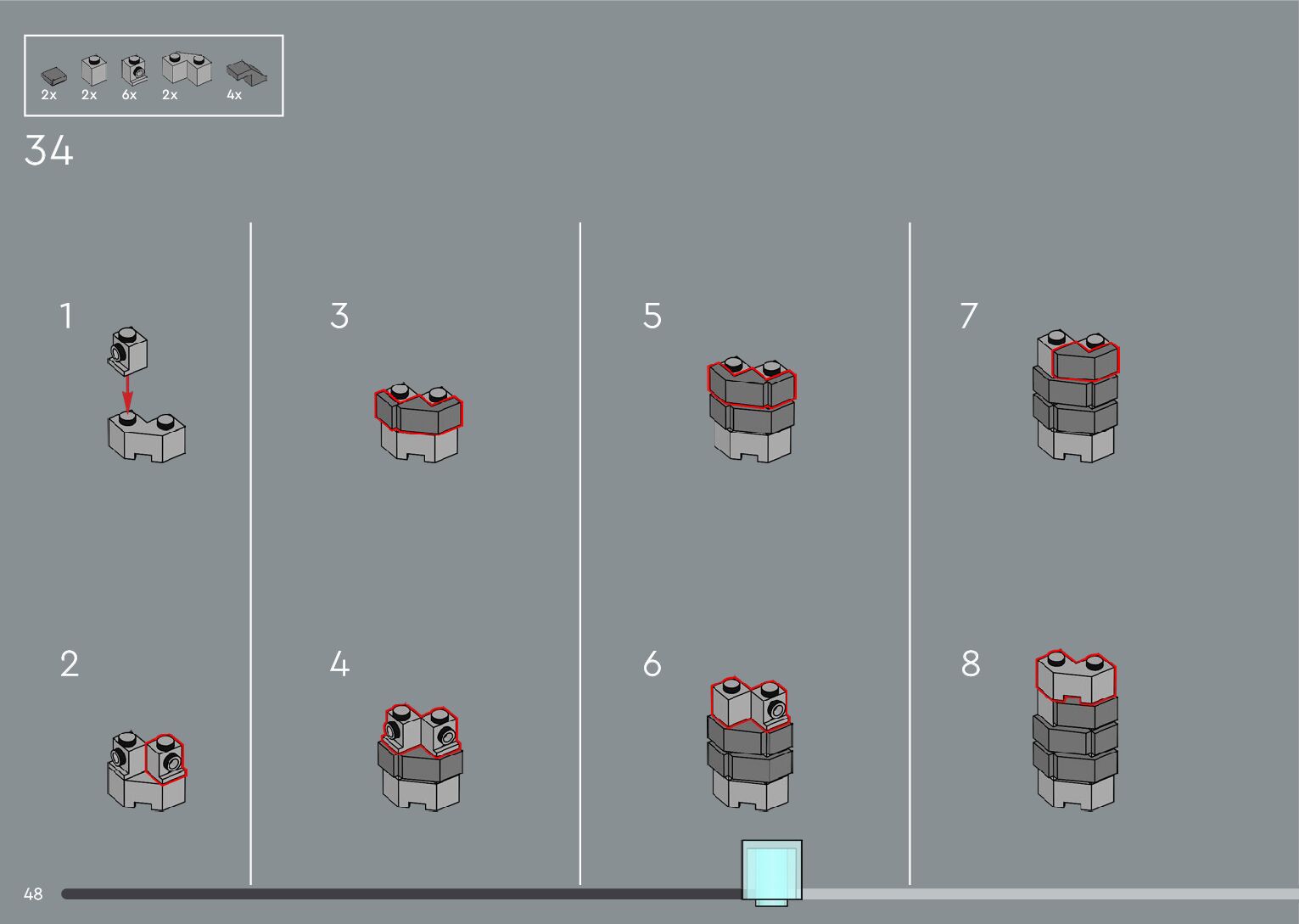 2x 2x 6x 2x 4x

34

1

2

3

4

5

6

7

8

48