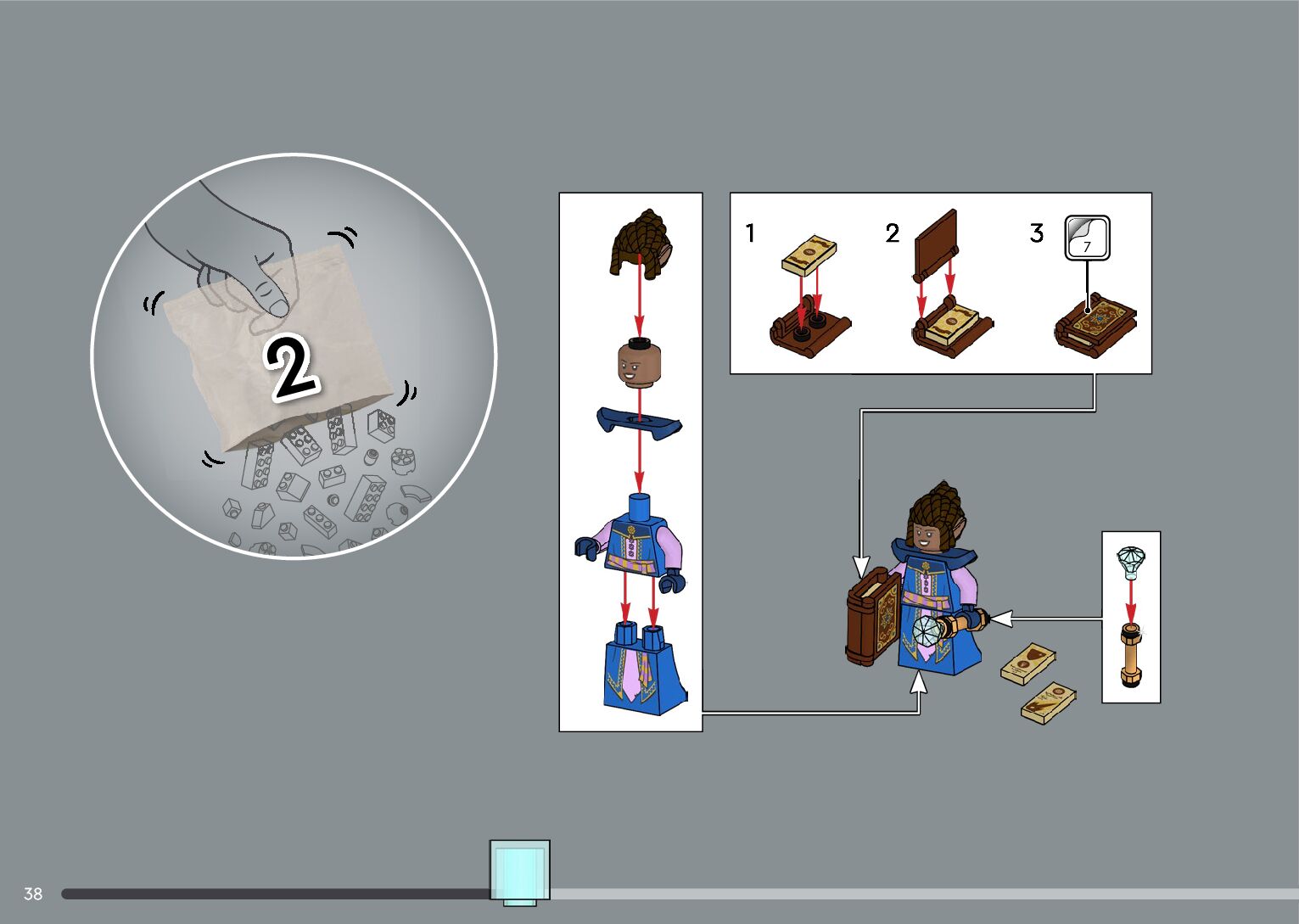 2

1

2

3

7

38