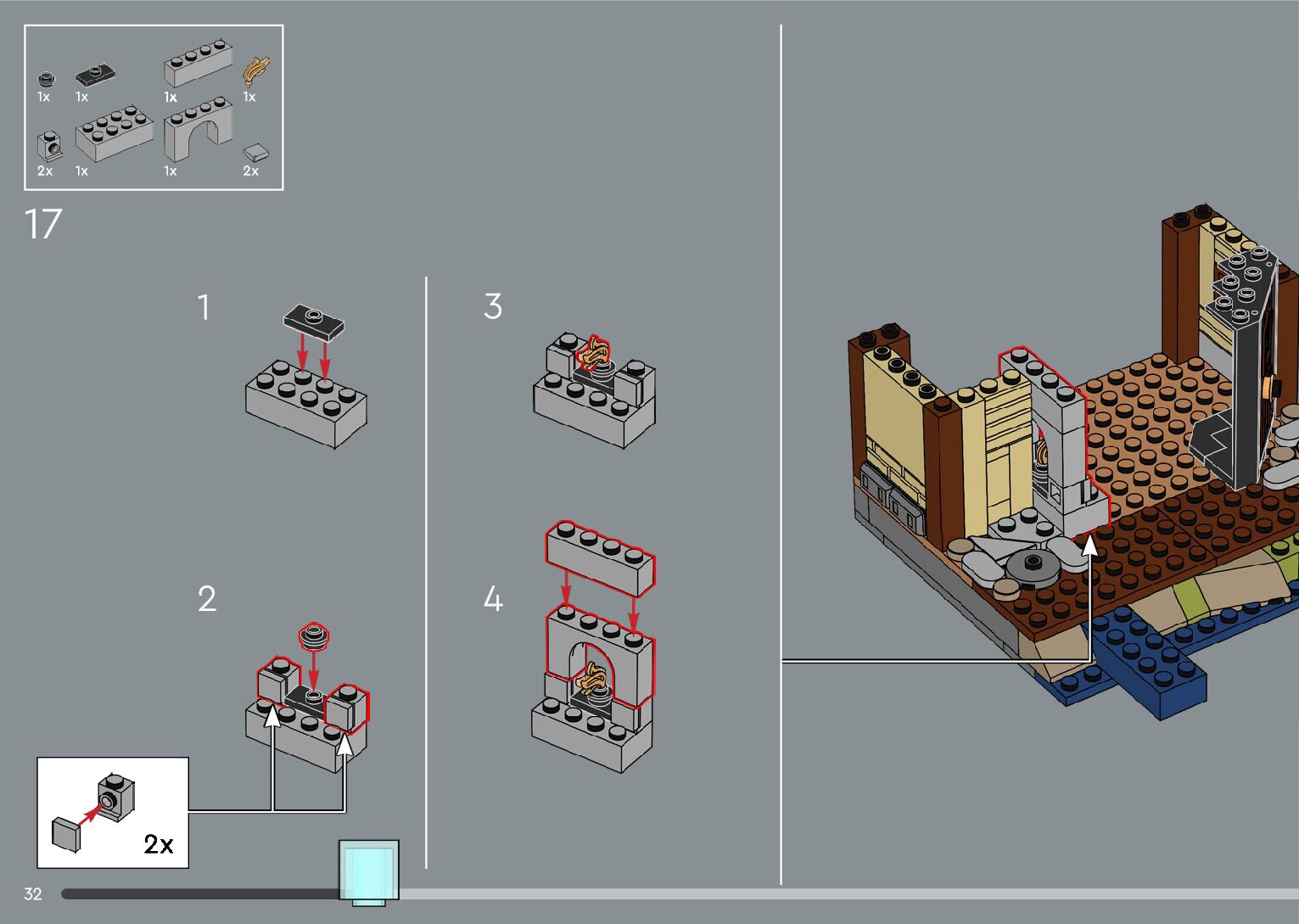 1x 1x 1x 1x
2x 1x 1x 2x

17

1

2

2x

3

4

32