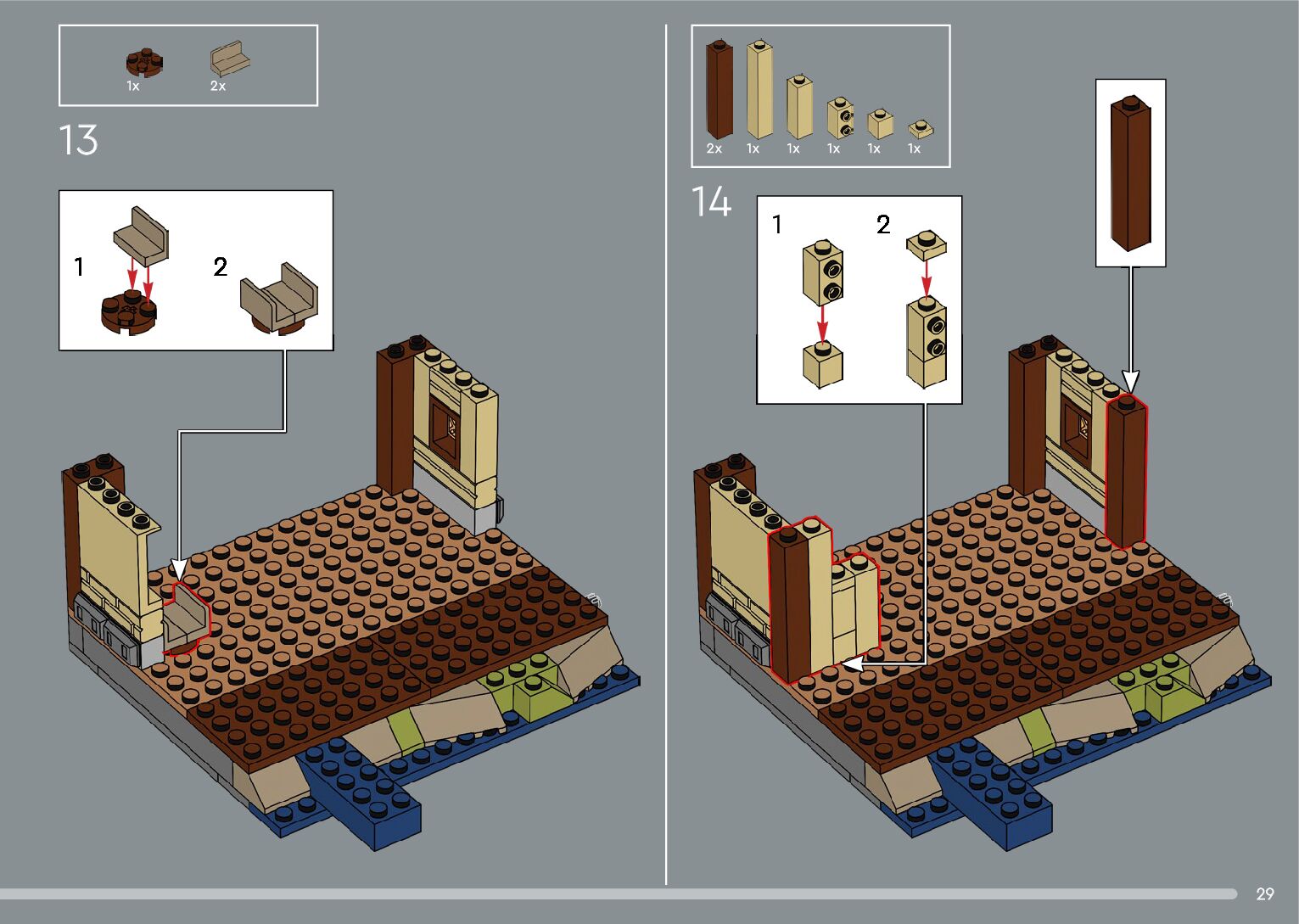 1x 2x

13

1

2

2x 1x 1x 1x 1x 1x

14

1

2

29