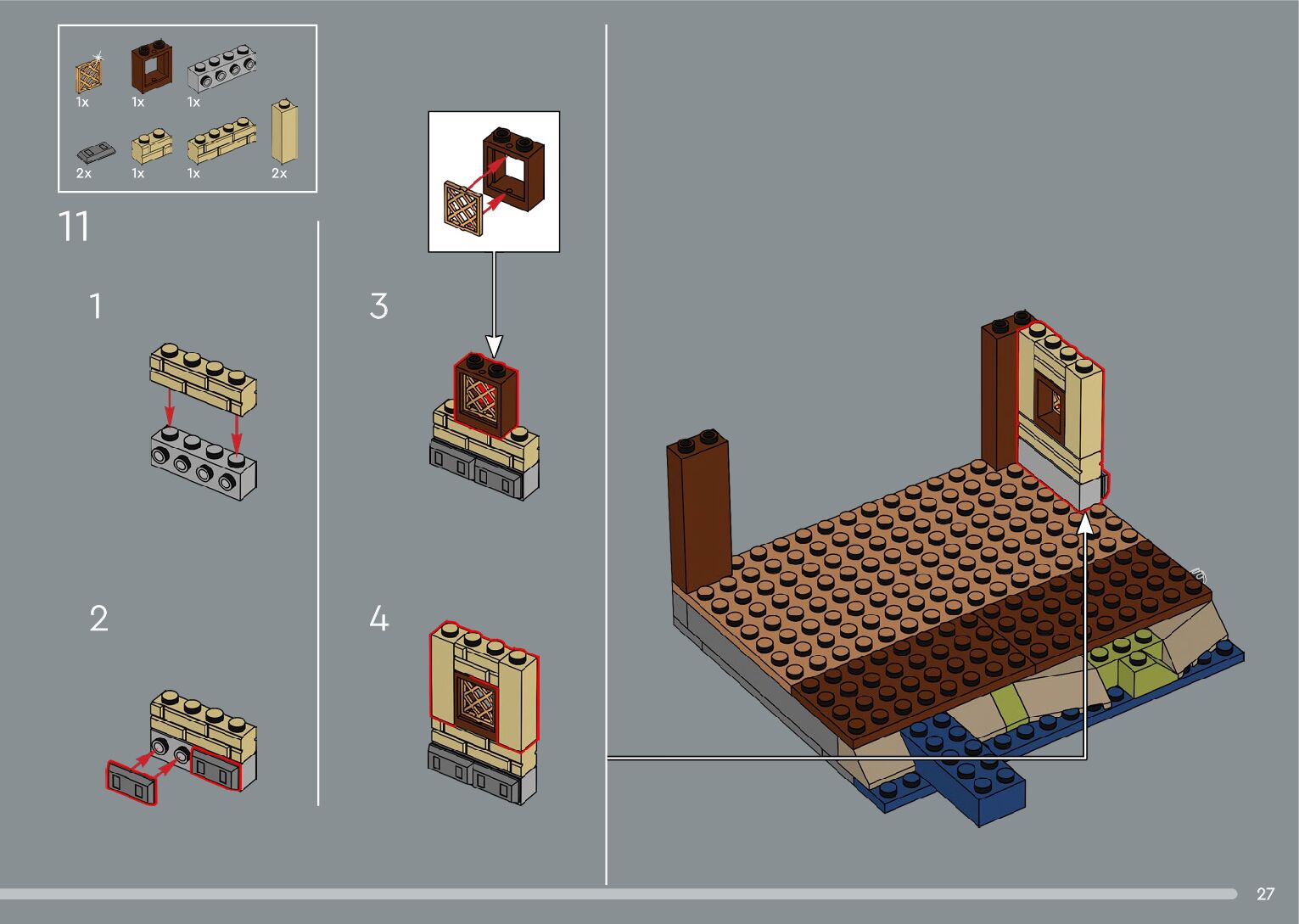 1x 1x 1x
2x 1x 1x 2x

11

1

2

3

4

27