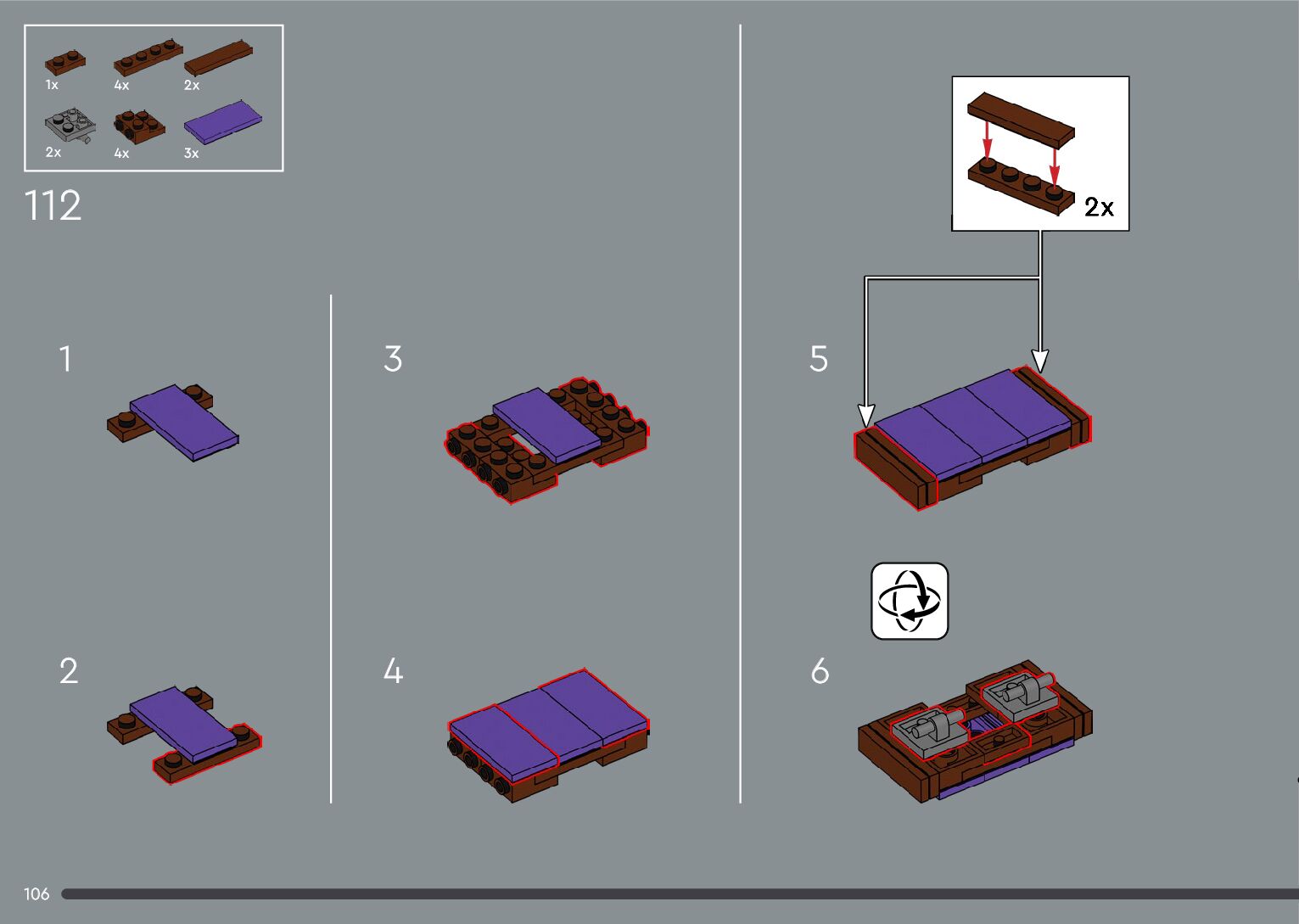 1x 4x 2x
2x 4x 3x

112

1

2

3

4

2x

5

6

106