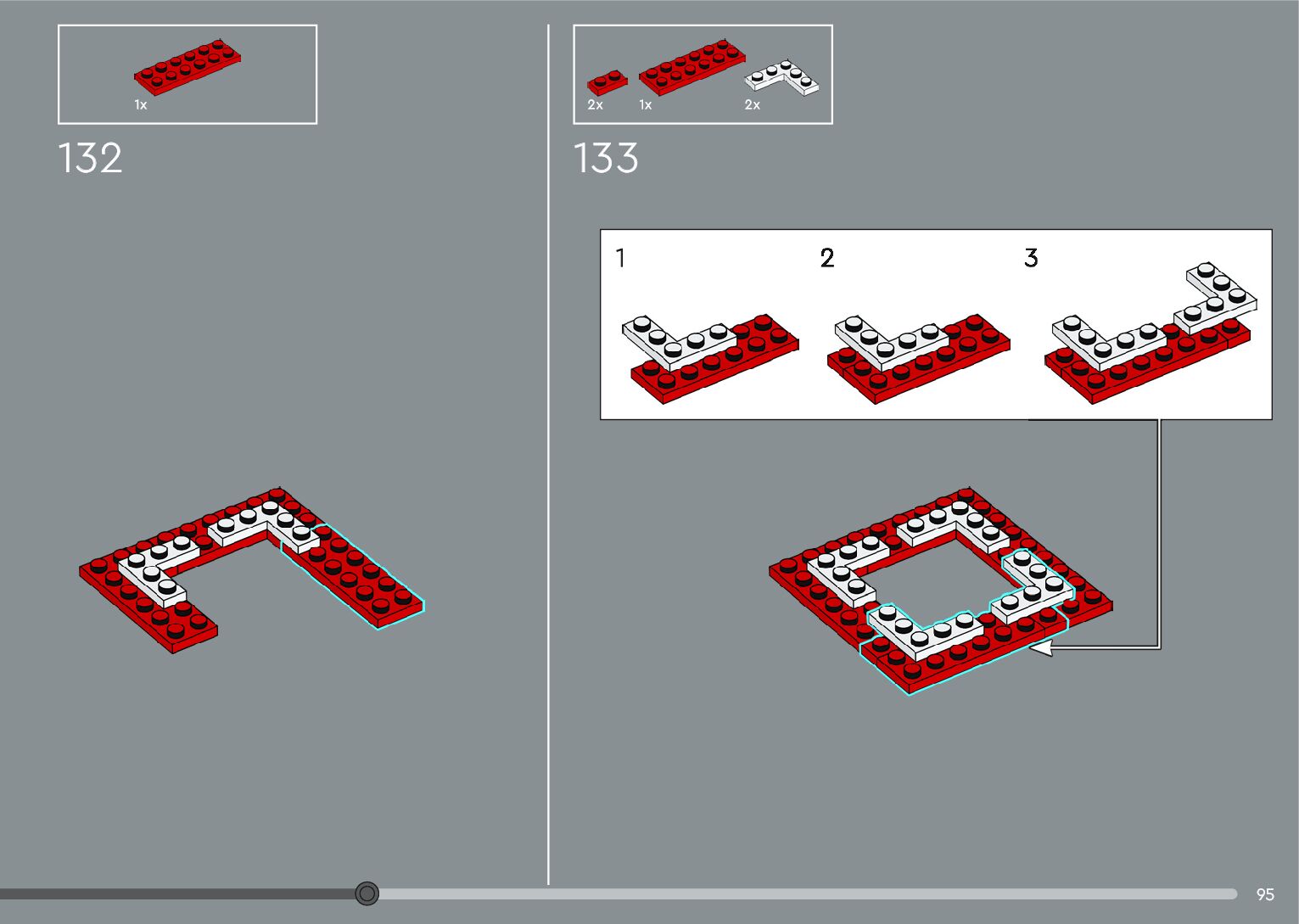 1x

132

2x 1x 2x

133

1

2

3

95