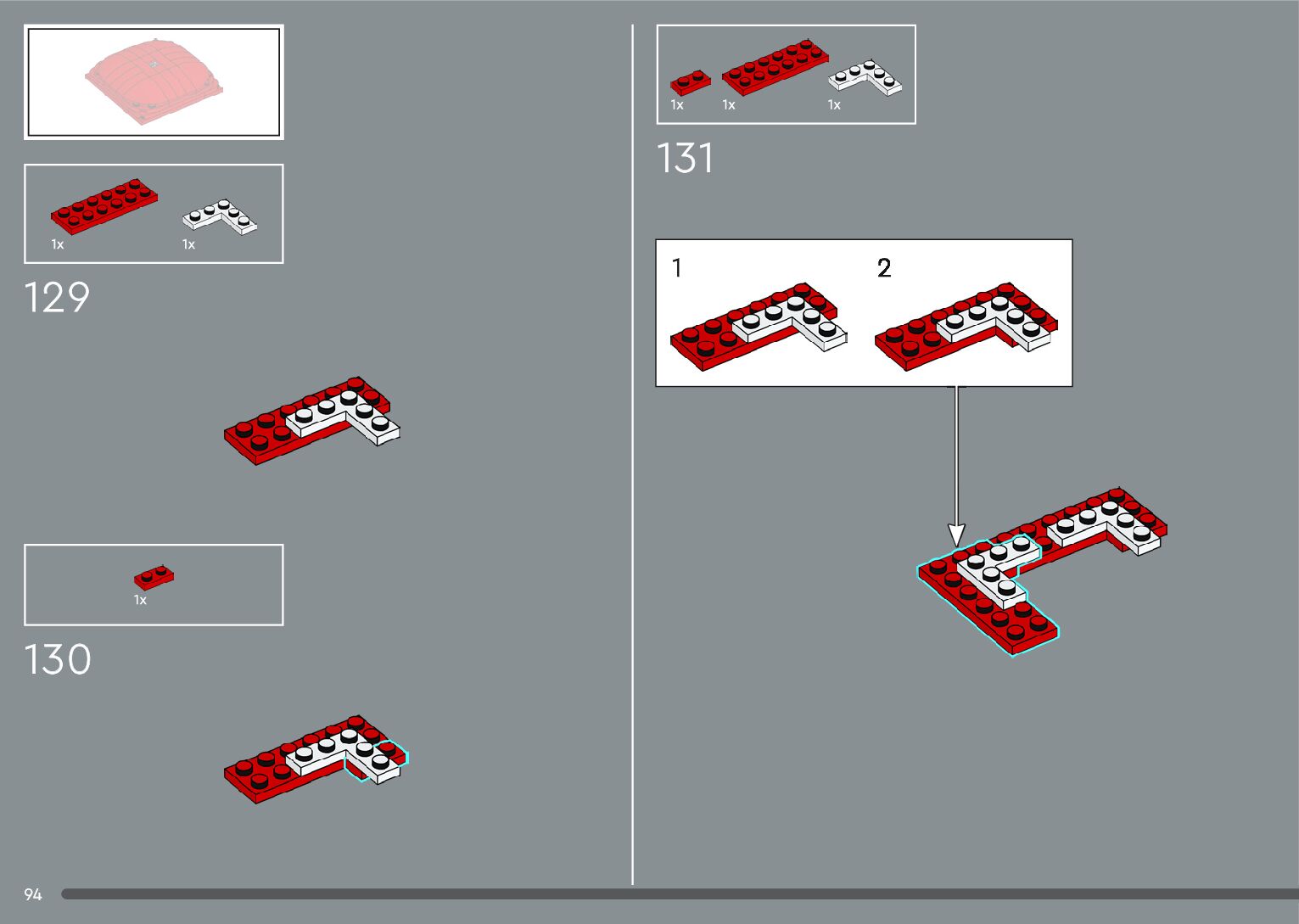 1x 1x

129

1x

130

1x 1x 1x

131

1

2

94