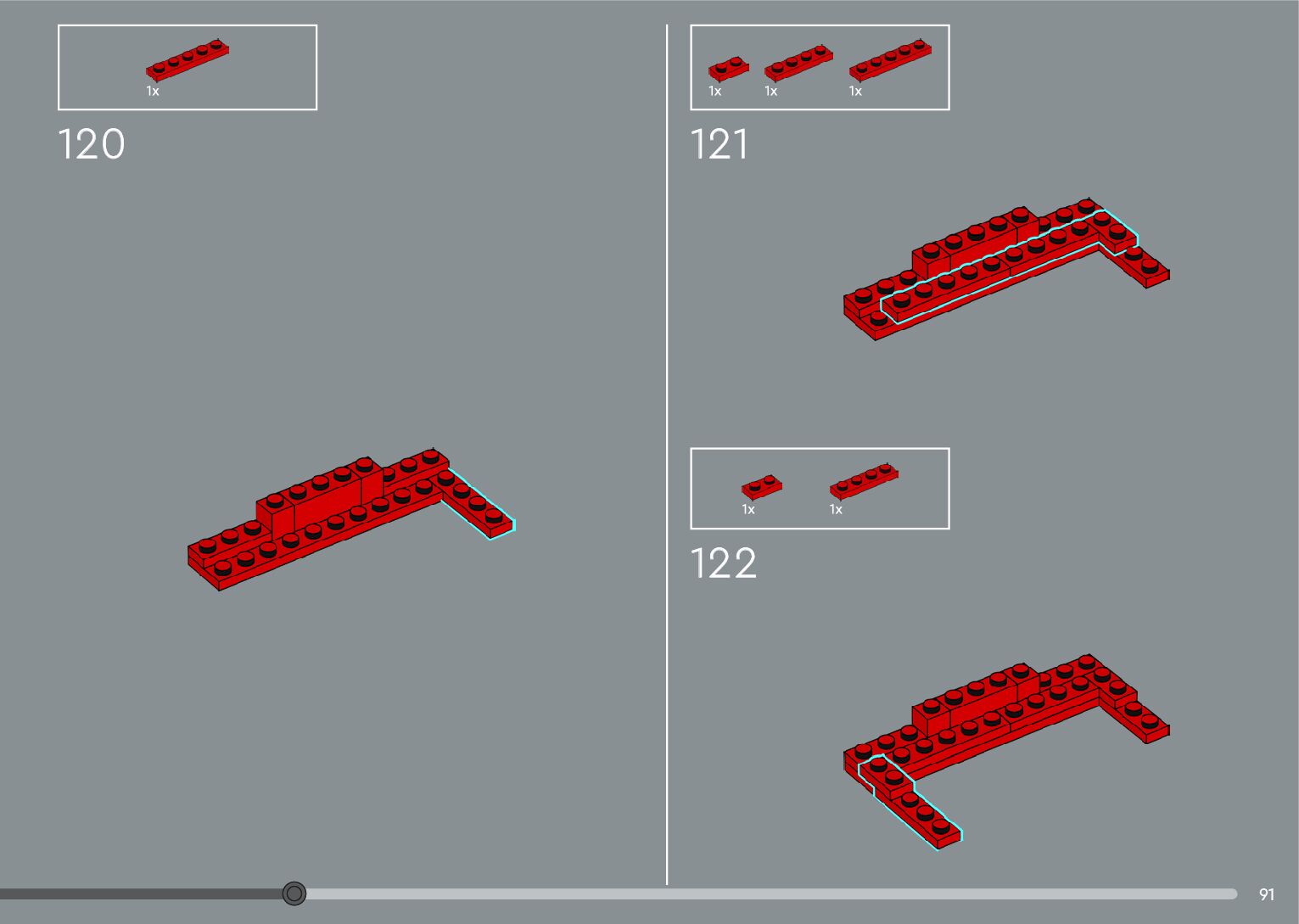 1x

120

1x 1x 1x

121

1x 1x

122

91