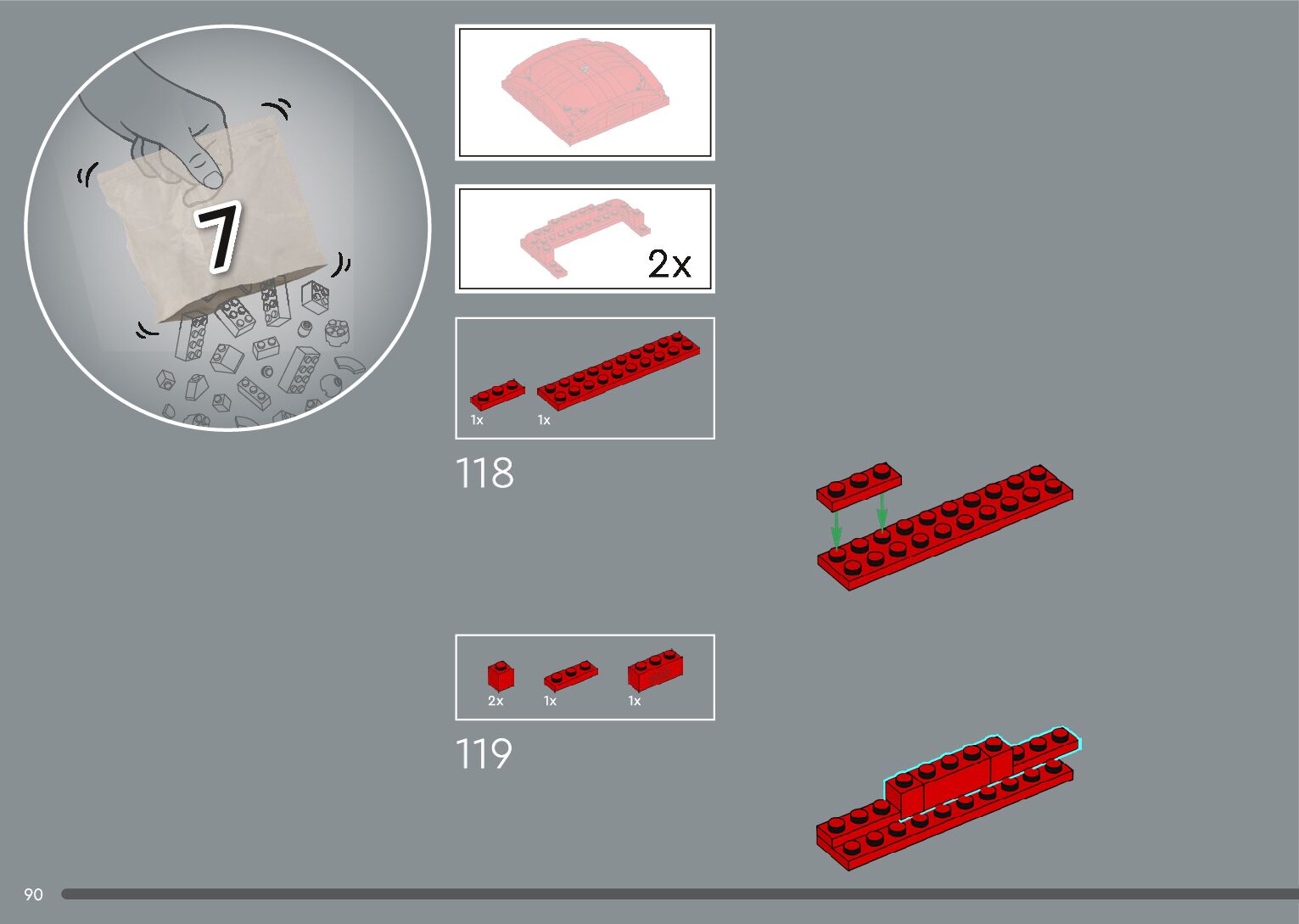 7

2x

1x
1x

118

2x
1x
1x

119

90