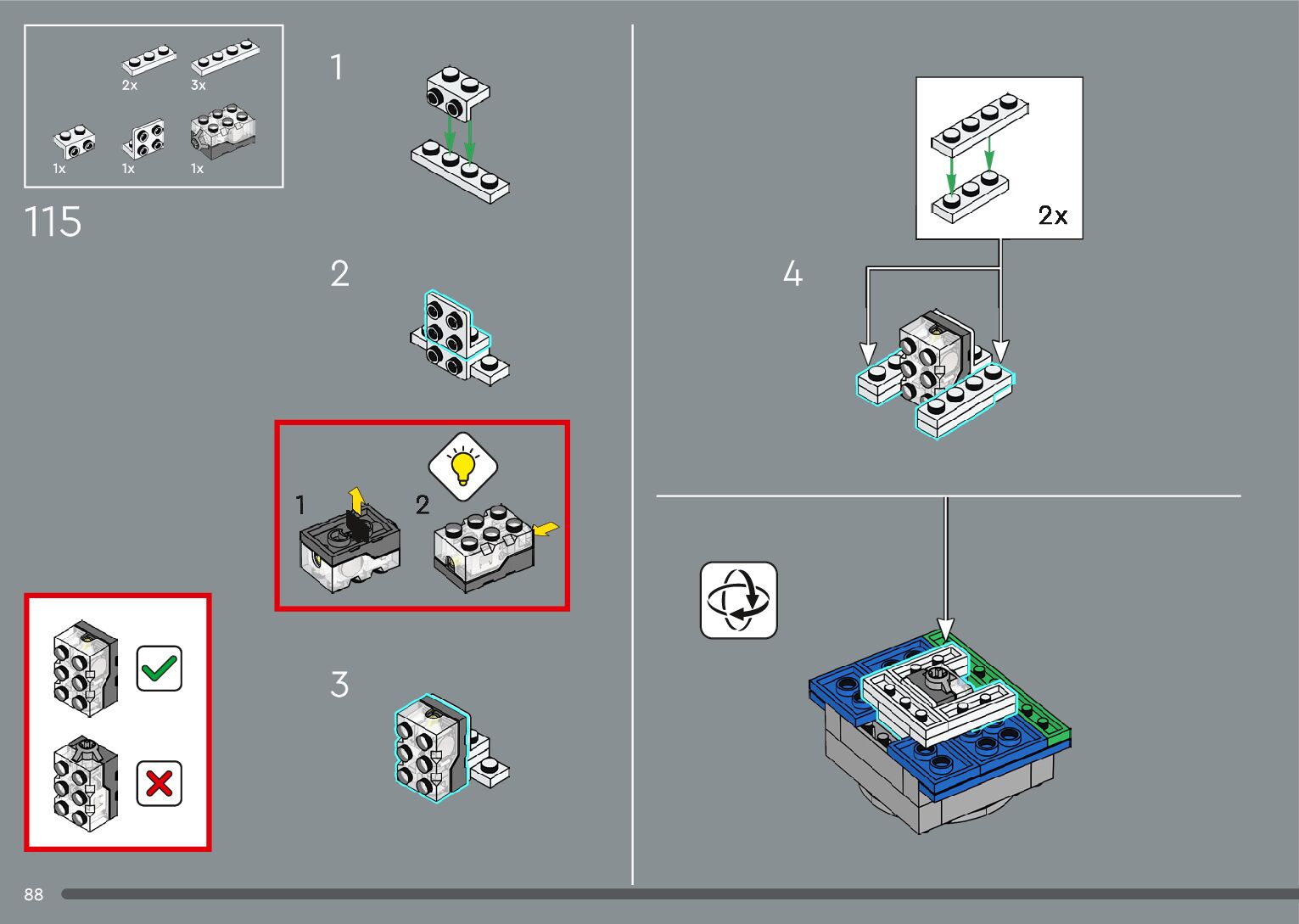 2x 3x
1x 1x 1x

115

1

2

1 2

3

2x

4

88