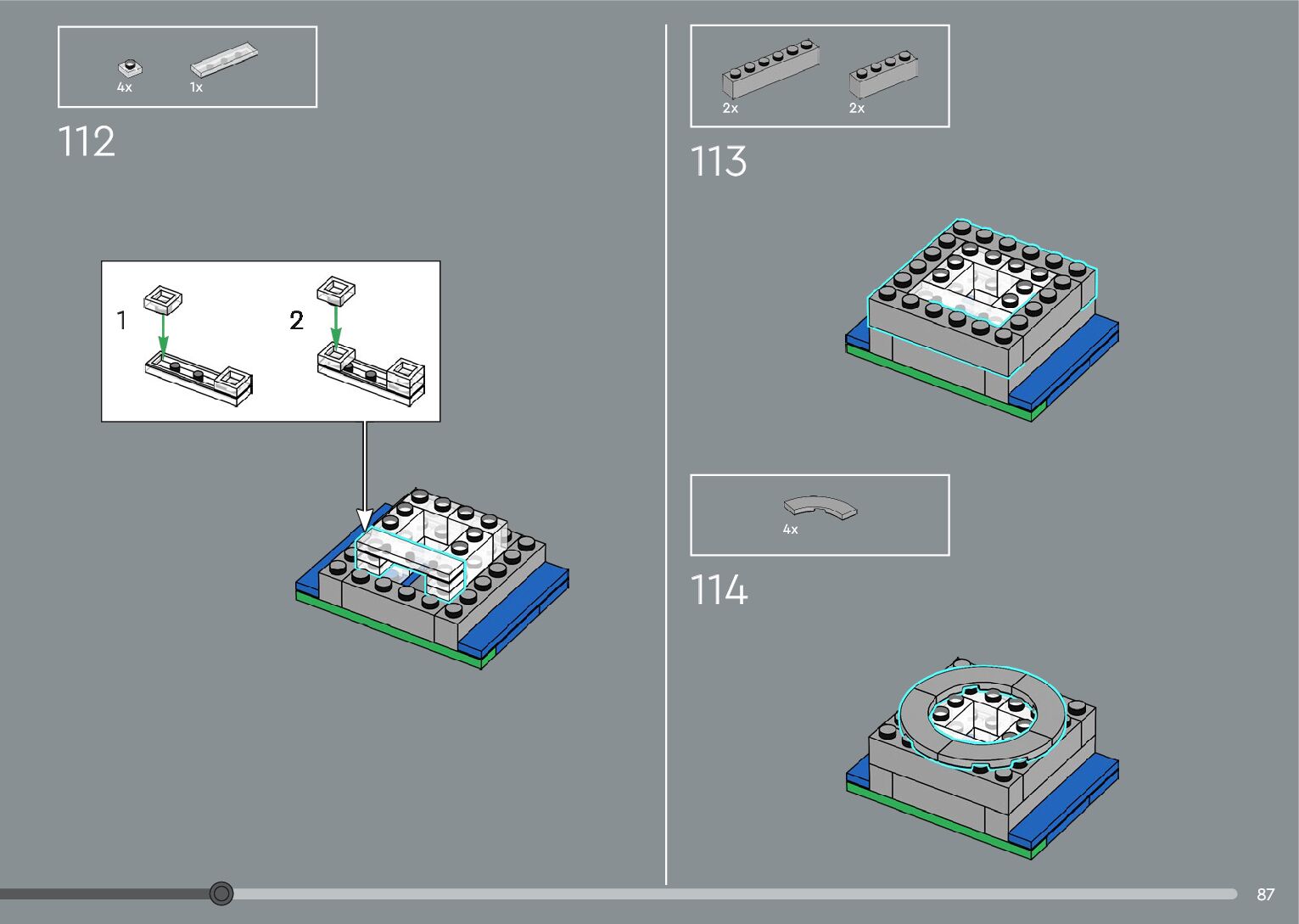 4x 1x

112

1

2

2x 2x

113

4x

114

87