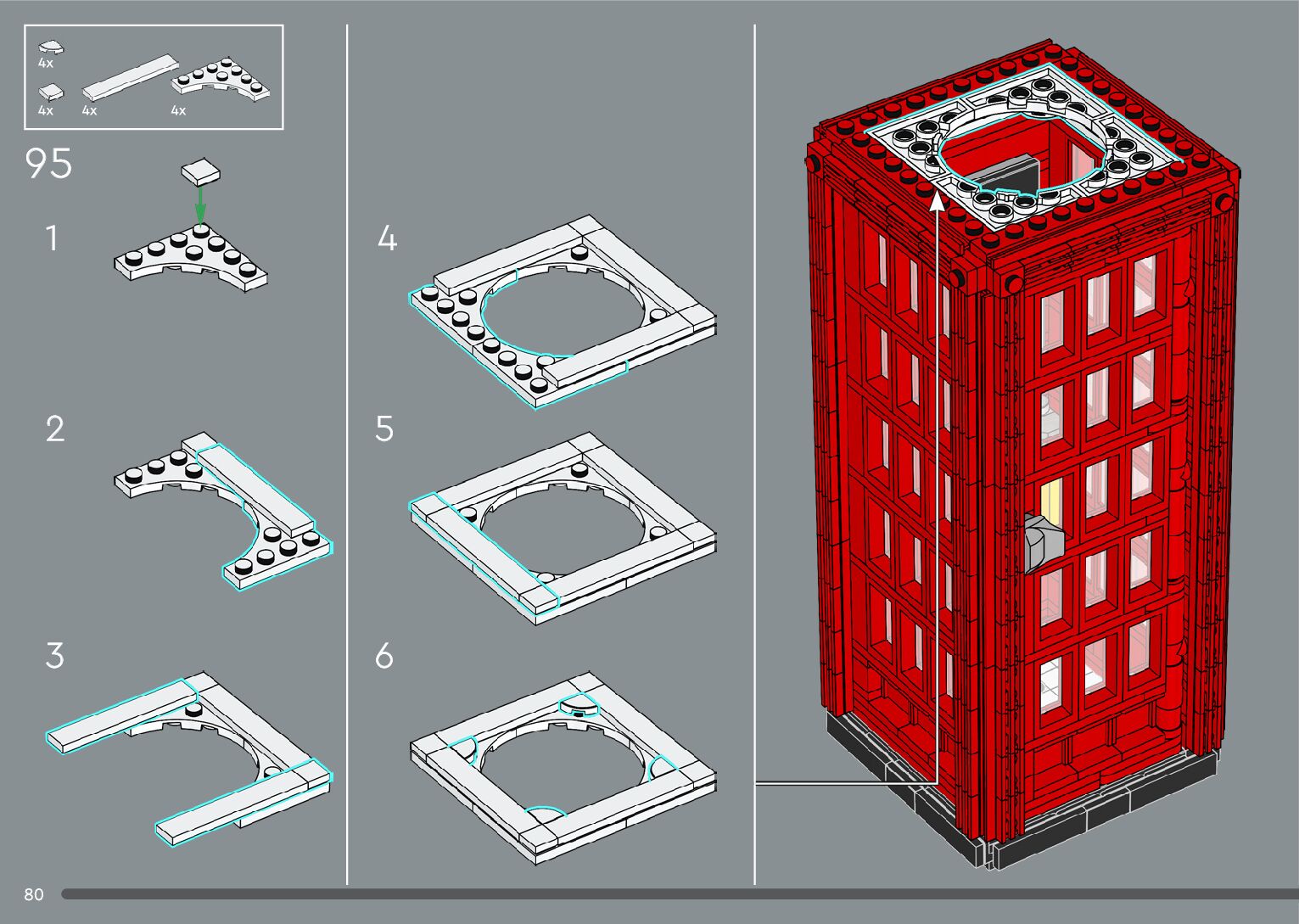 4x
4x 4x 4x

95

1

2

3

4

5

6

80