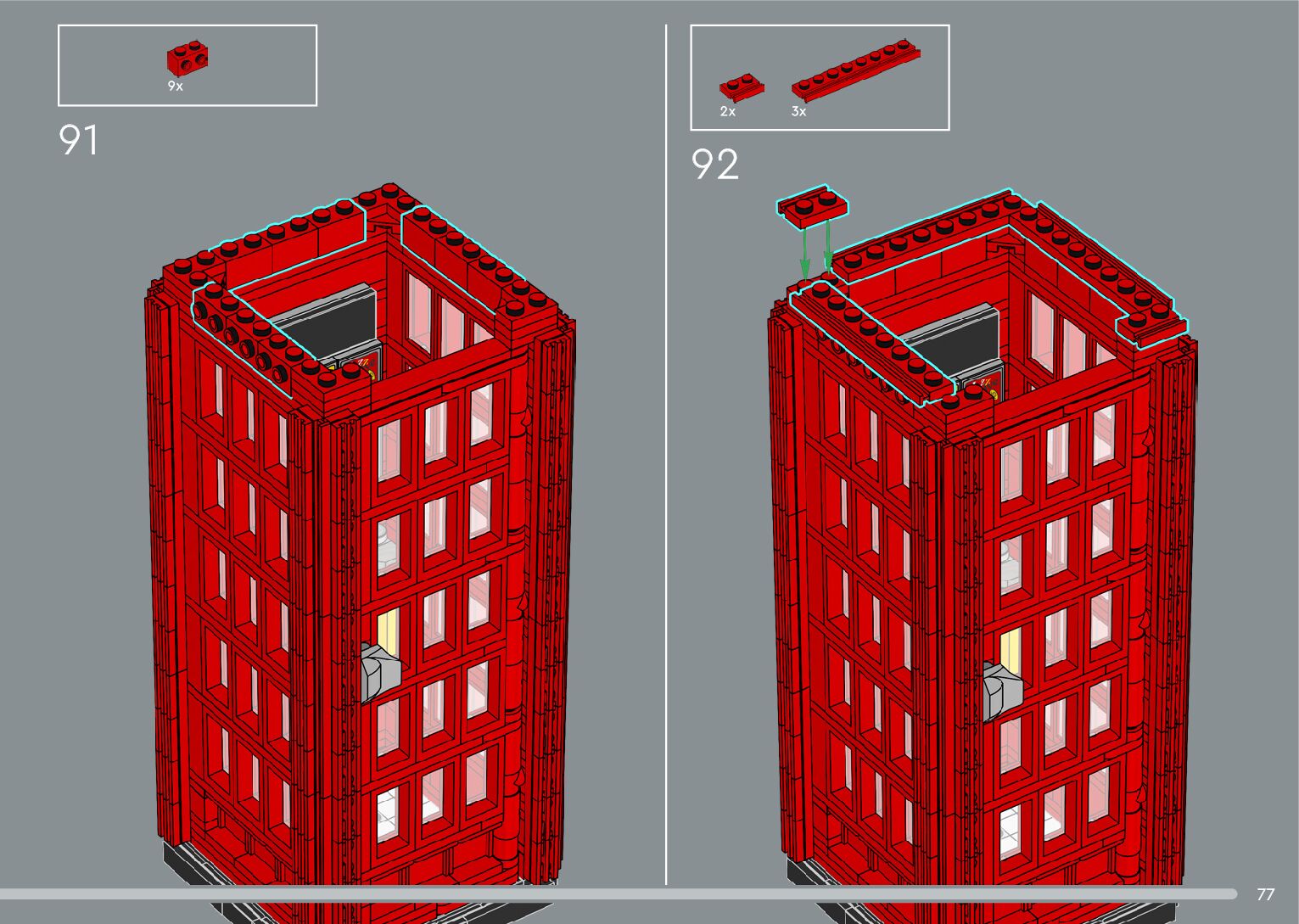 9x

91

2x

3x

92

77