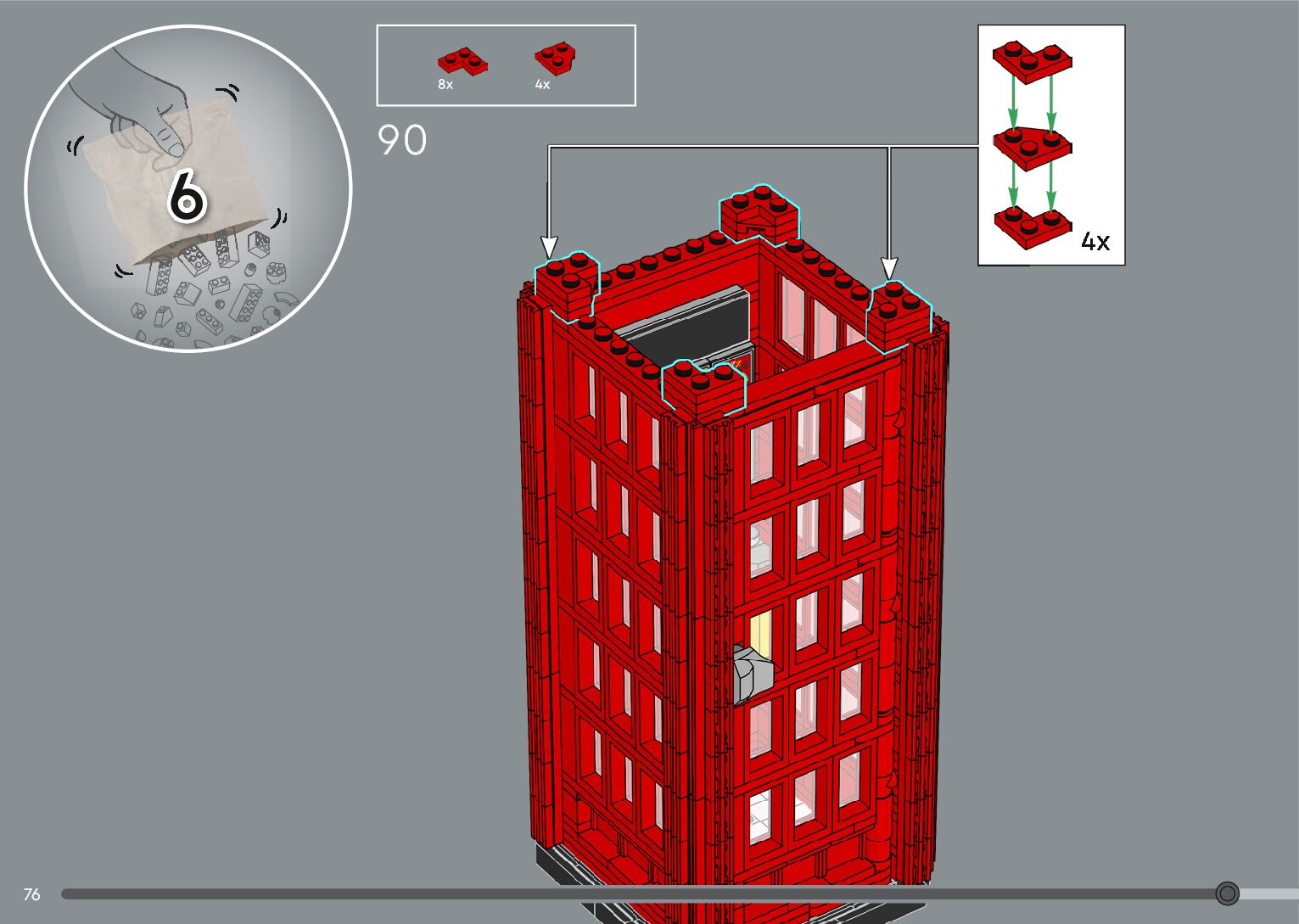 6

8x 4x

90

4x

76