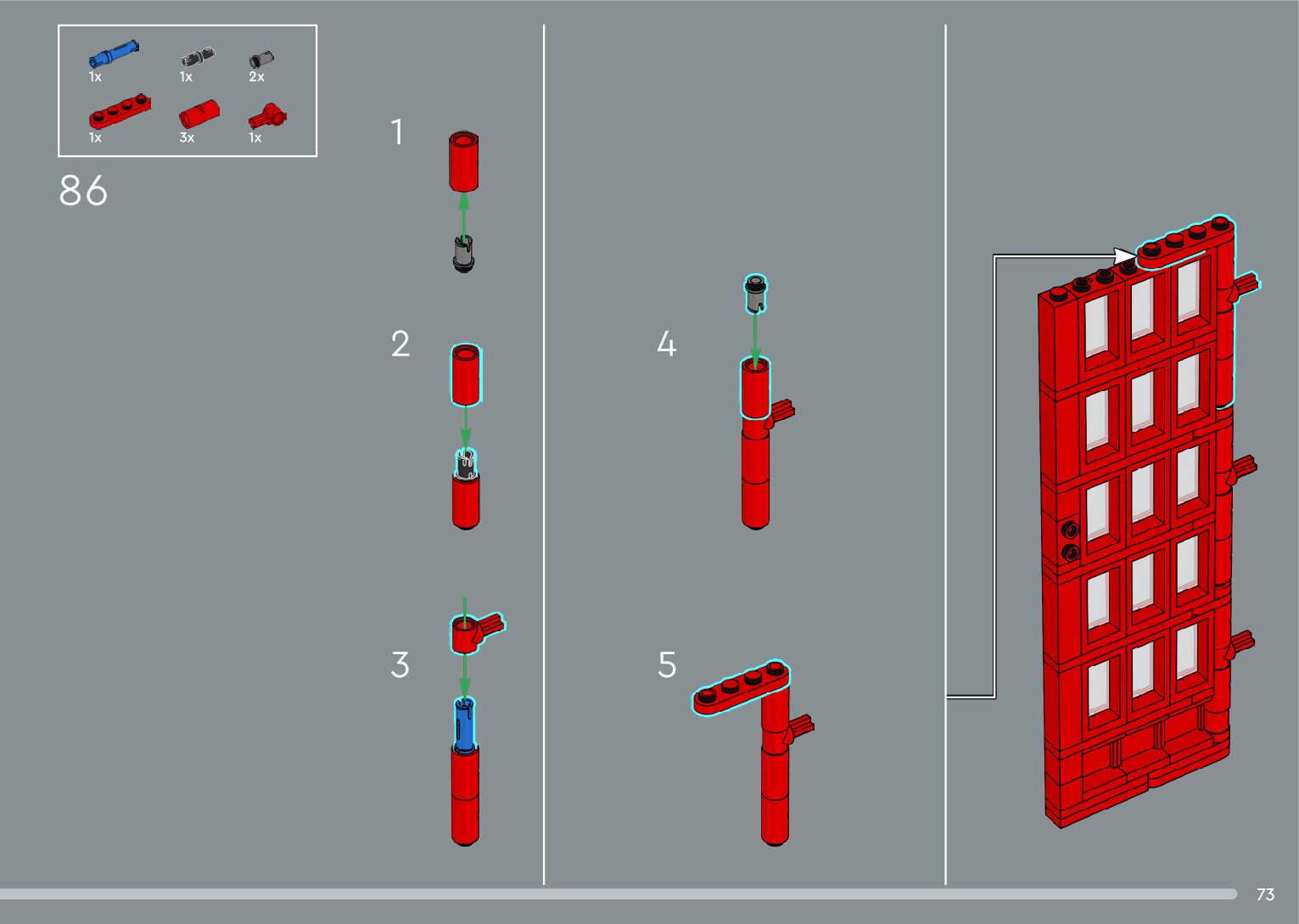 1x 1x 2x
1x 3x 1x

86

1

2

3

4

5

73