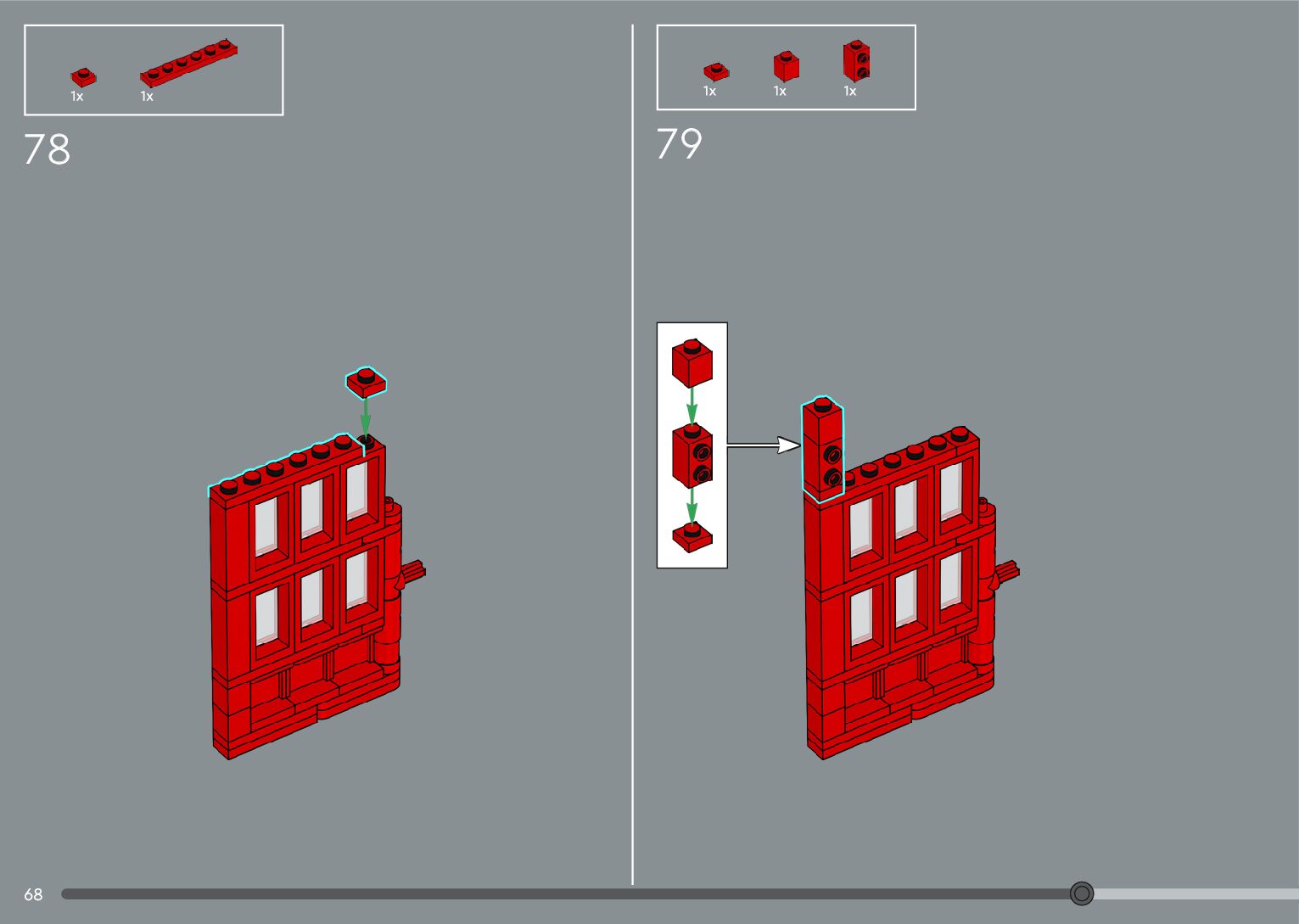 1x 1x

78

1x 1x 1x

79

68