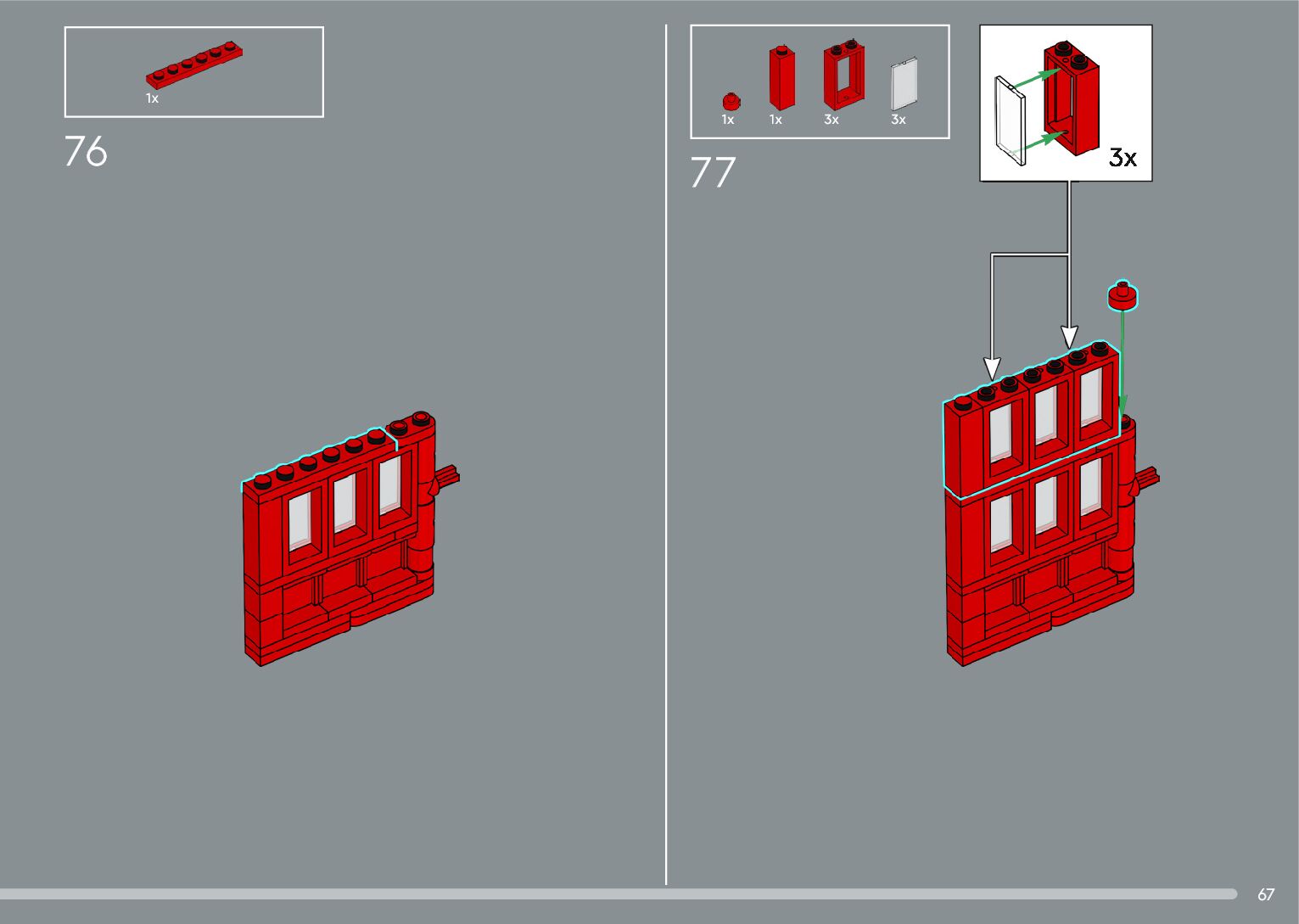 1x

76

1x 1x 3x 3x

77

3x

67