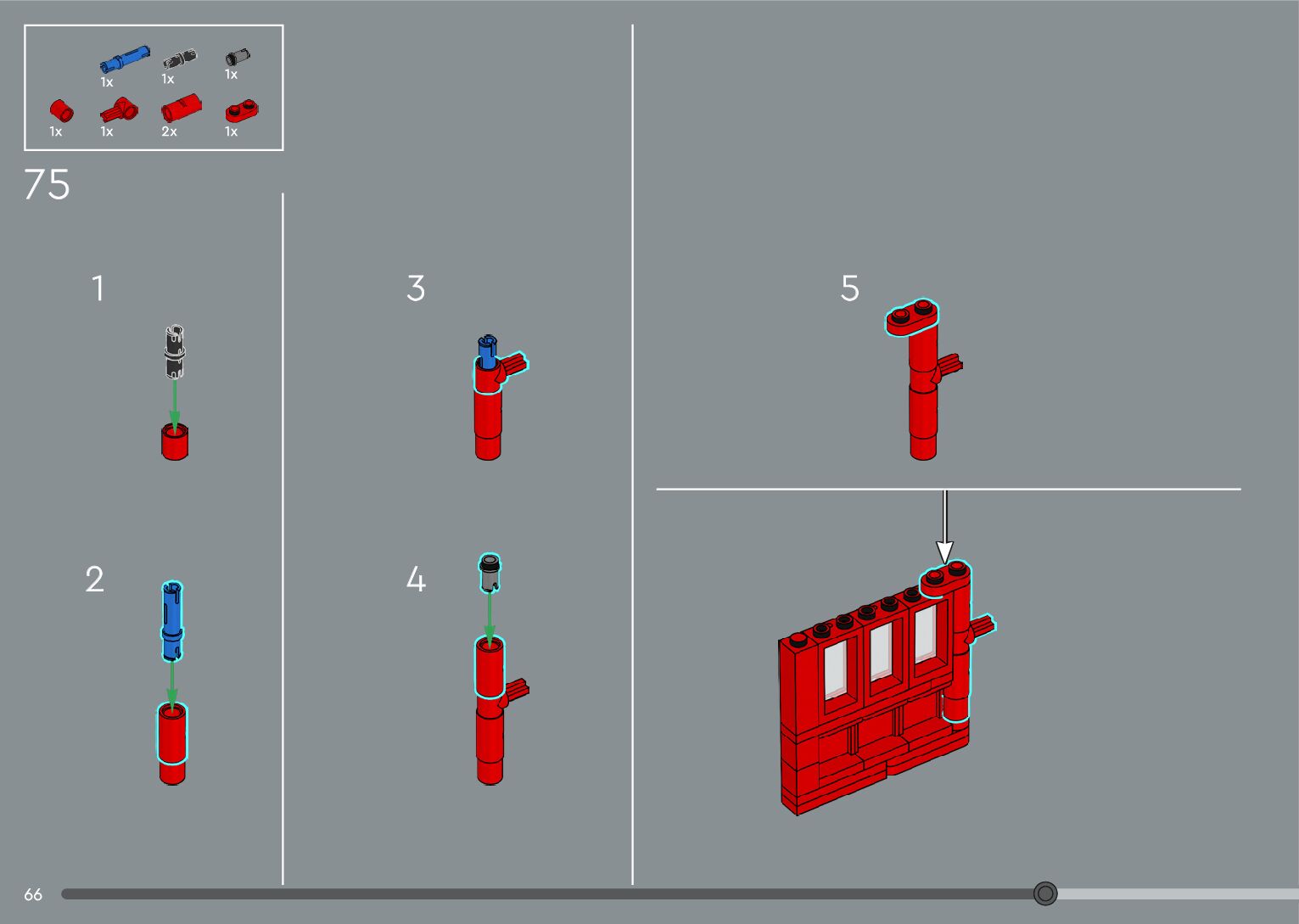 1x 1x 1x
1x 1x 2x 1x

75

1

2

3

4

5

66