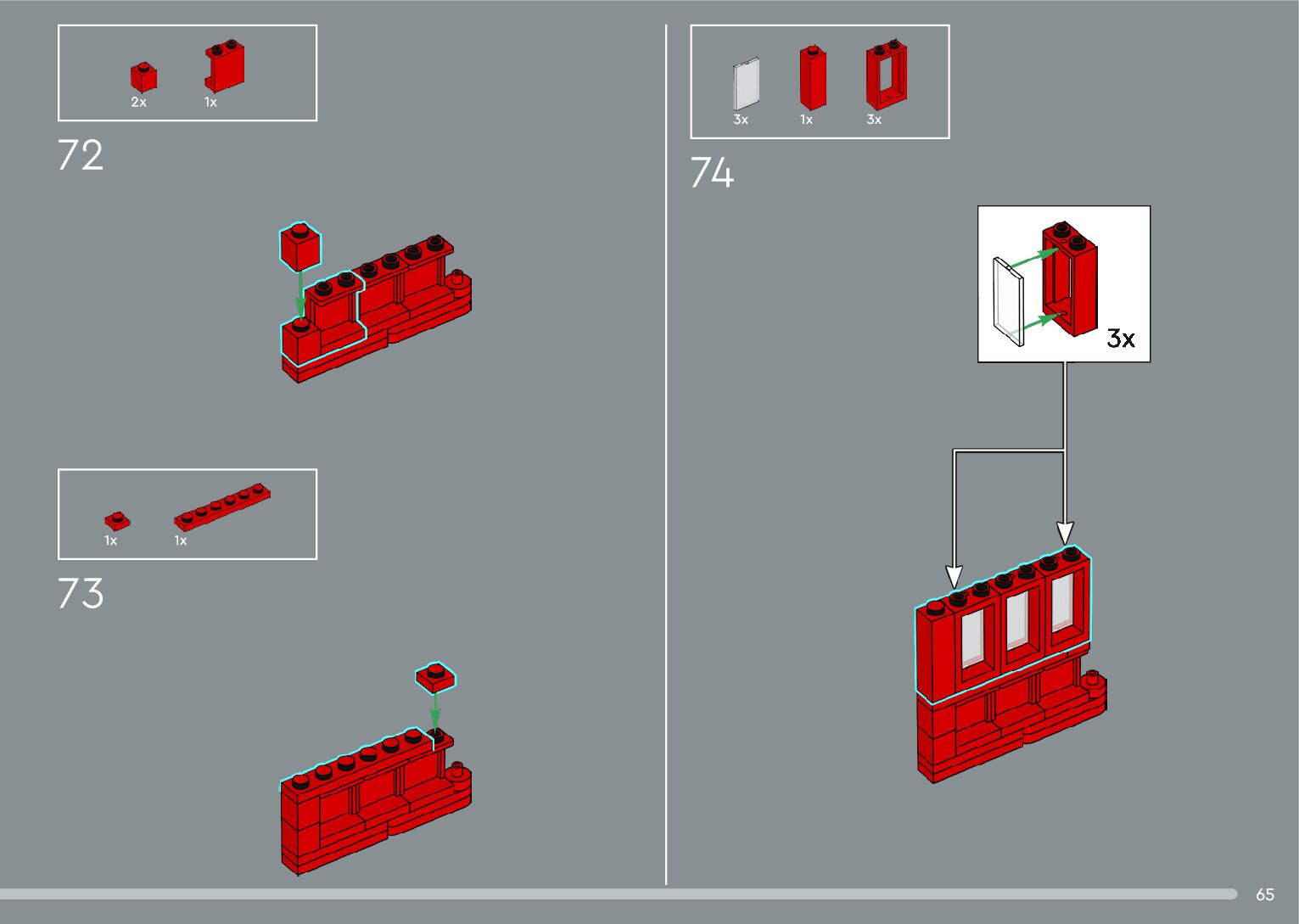 2x 1x

72

1x 1x

73

3x 1x 3x

74

3x

65