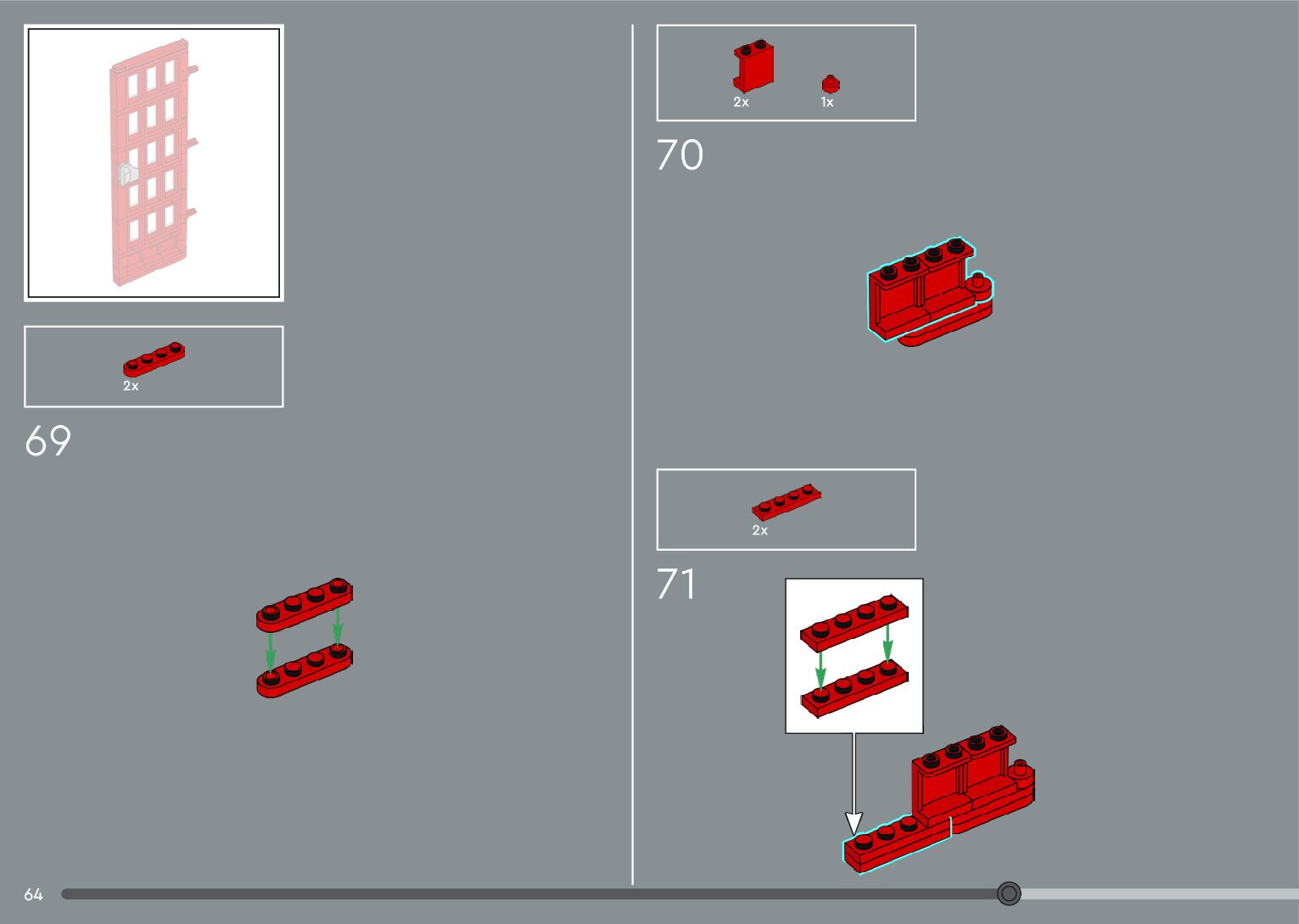 2x

69

2x

1x

70

2x

71

64