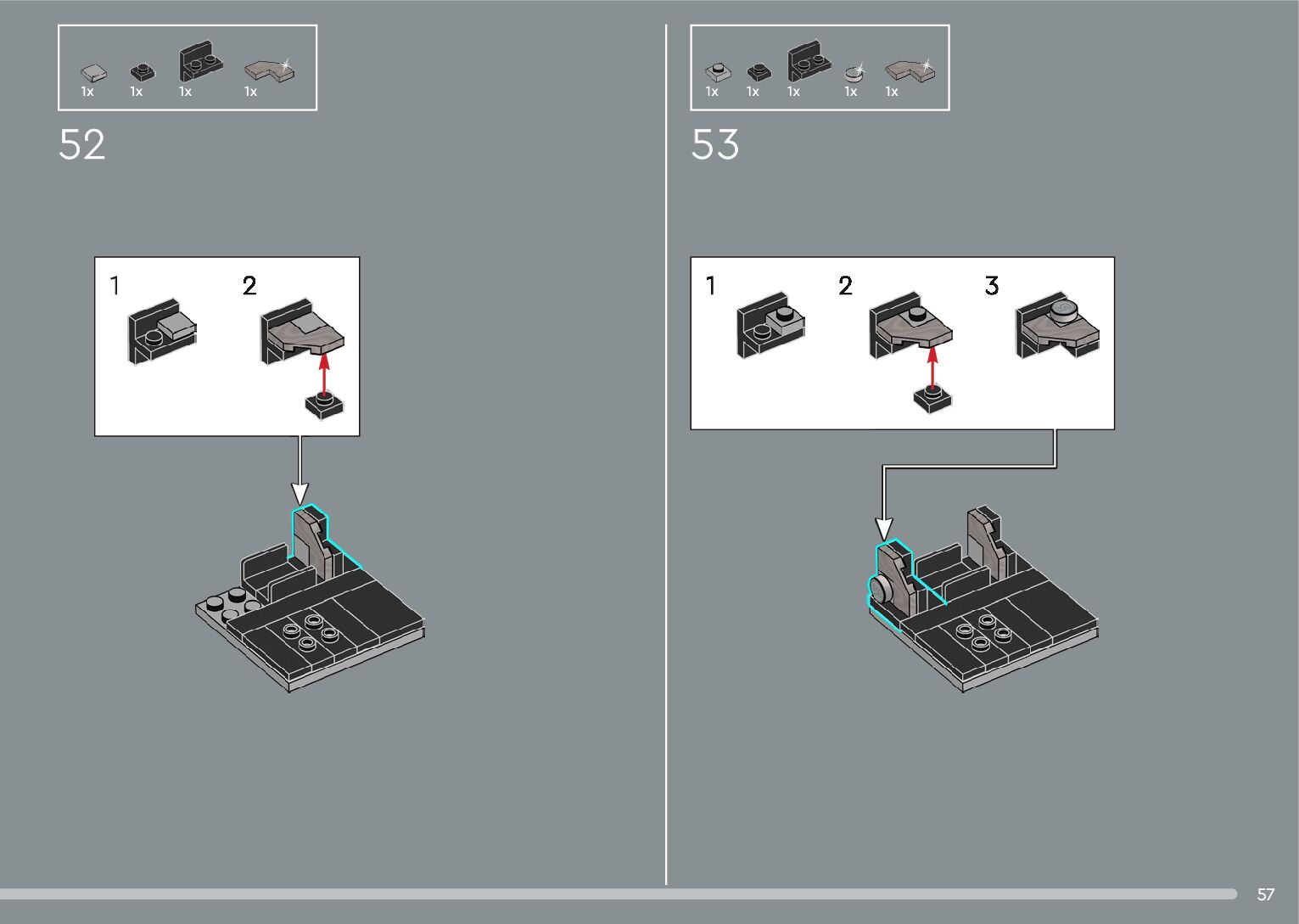 1x 1x 1x 1x

52

1

2

1x 1x 1x 1x 1x

53

1

2

3

57