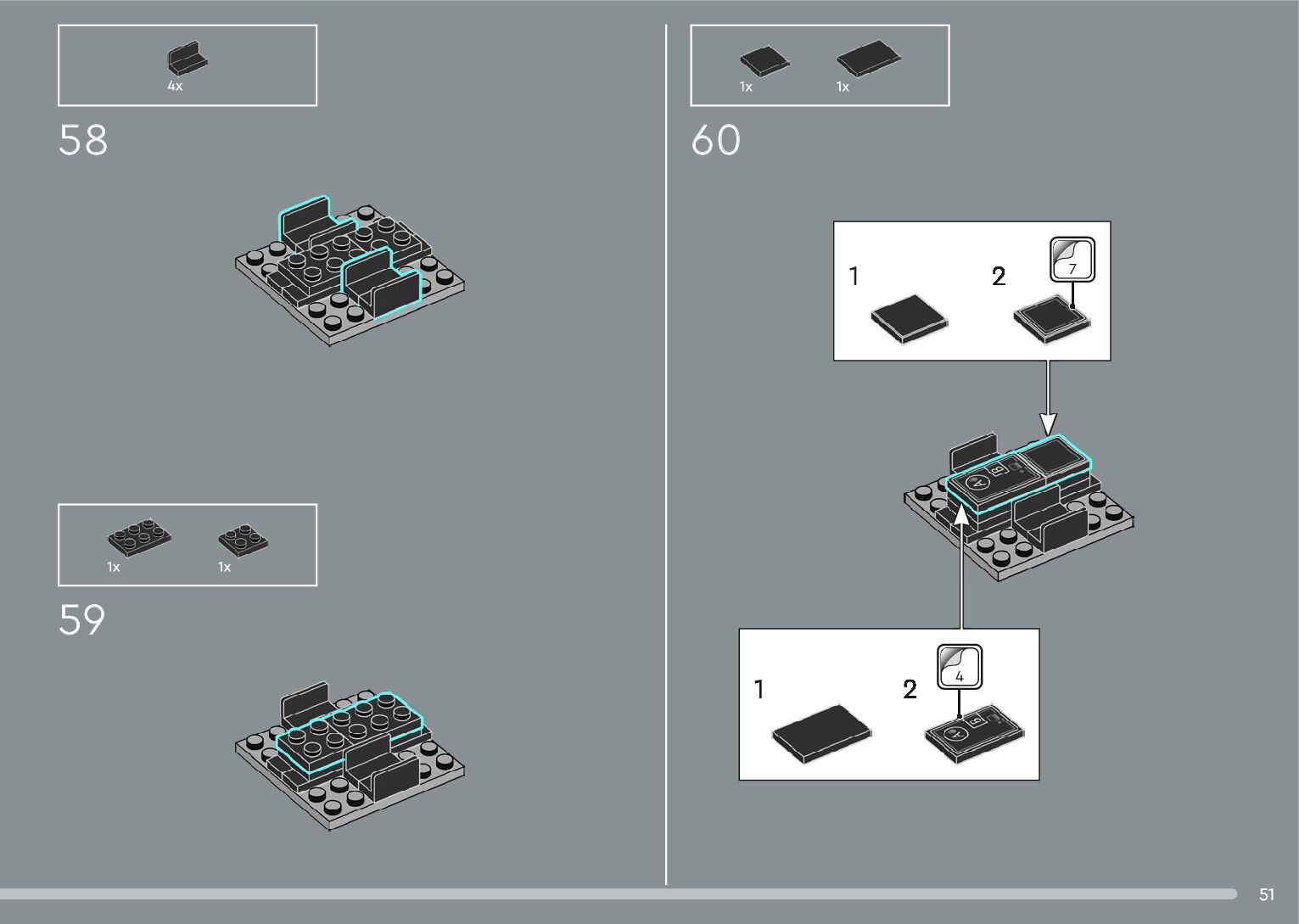 4x

58

1x 1x

59

1x 1x

60

1

2

7

1

2

4

51