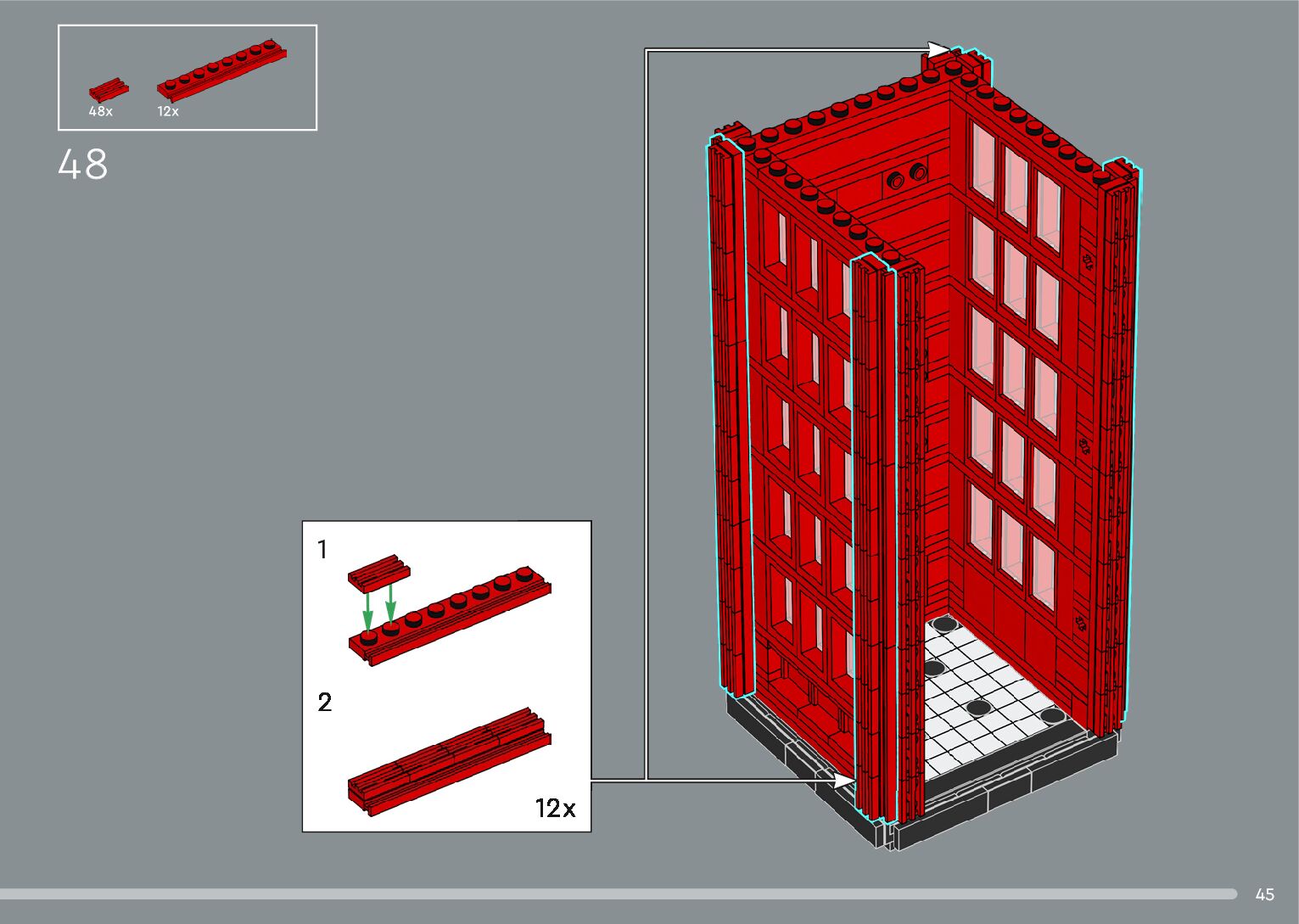 48x
12x

48

1

2

12x

45