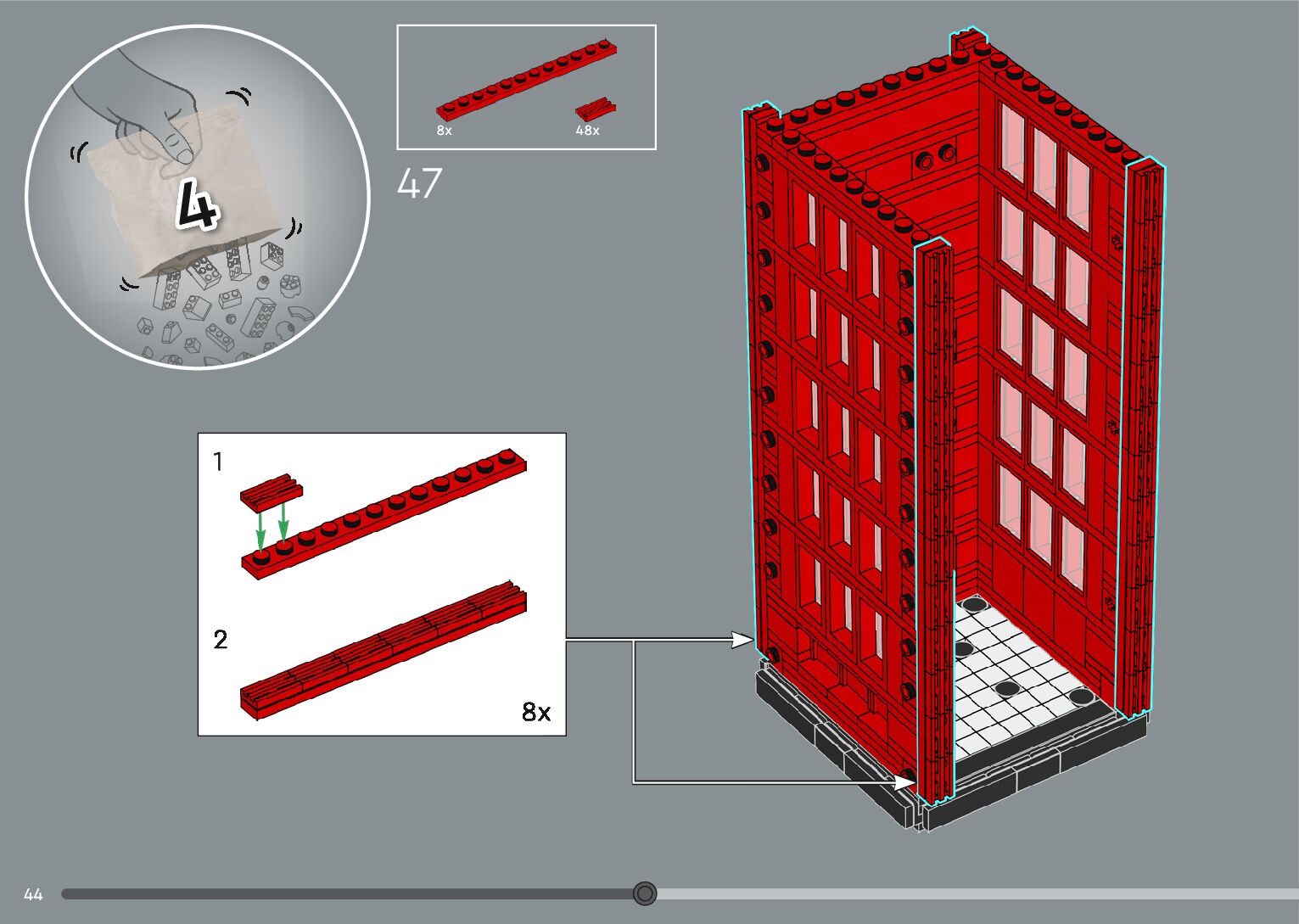 4

8x
48x

47

1

2

8x

44