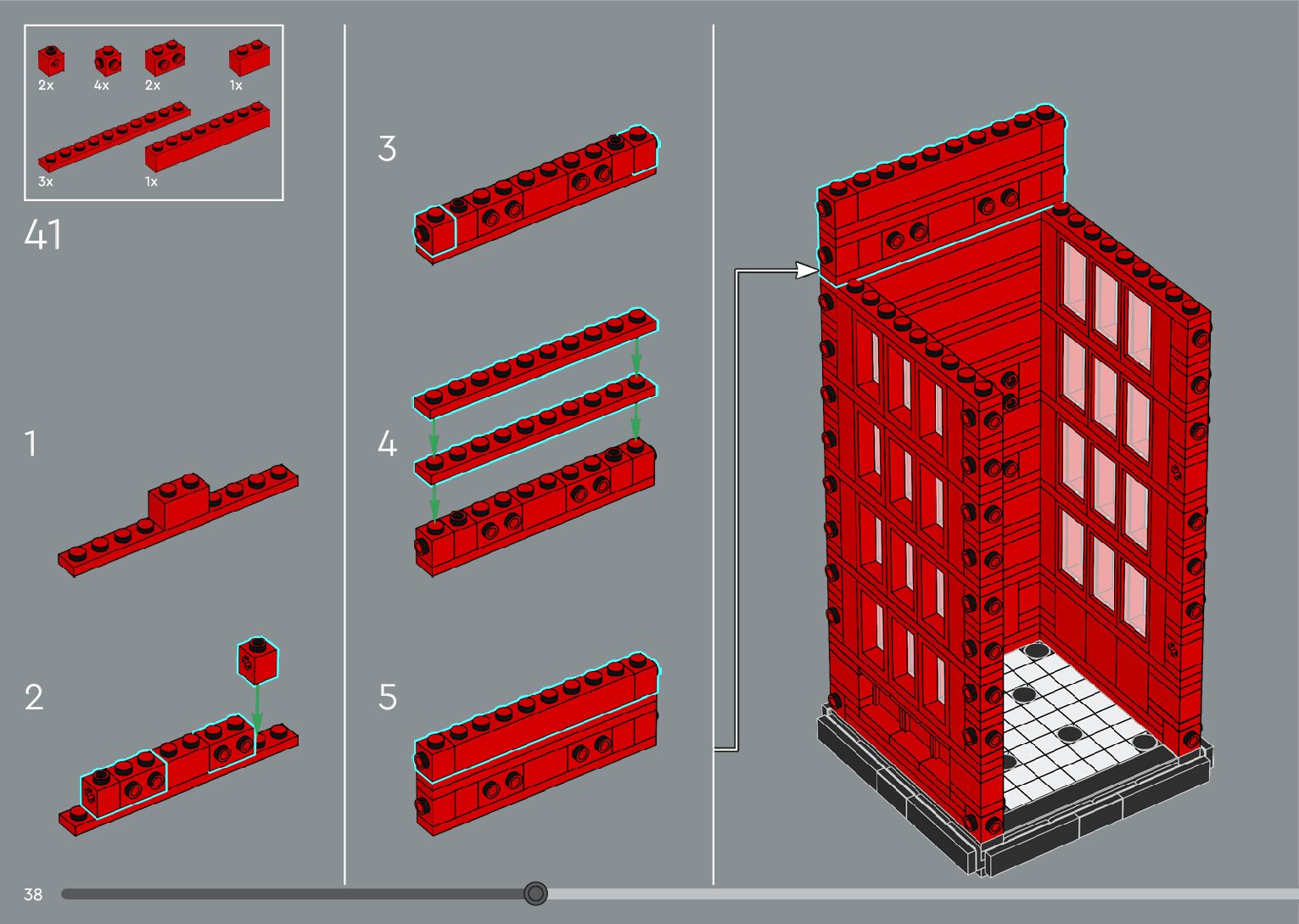 2x 4x 2x 1x

3x 1x

41

1

2

3

4

5

38