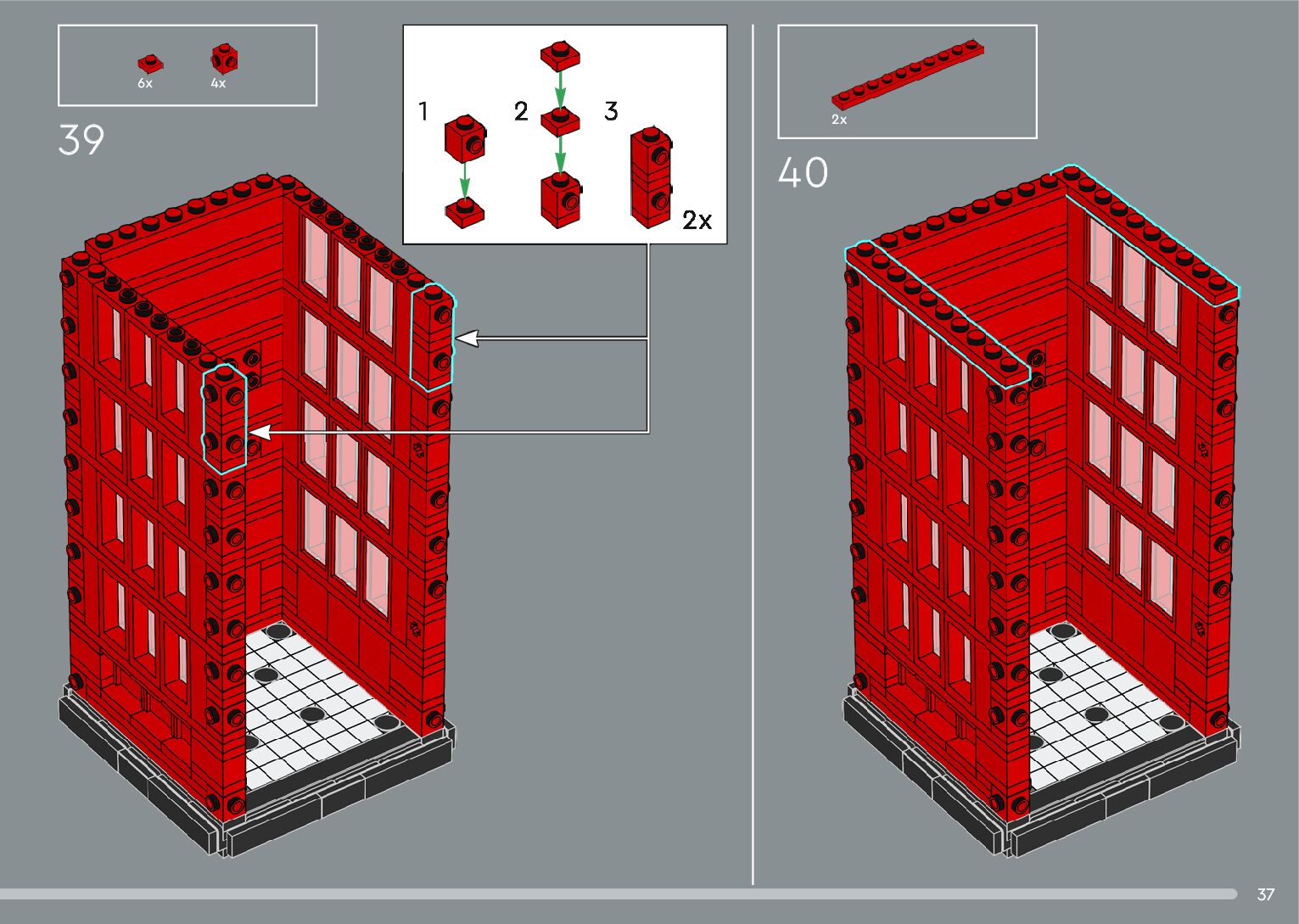 6x 4x

39

1 2 3

2x

2x

40

37