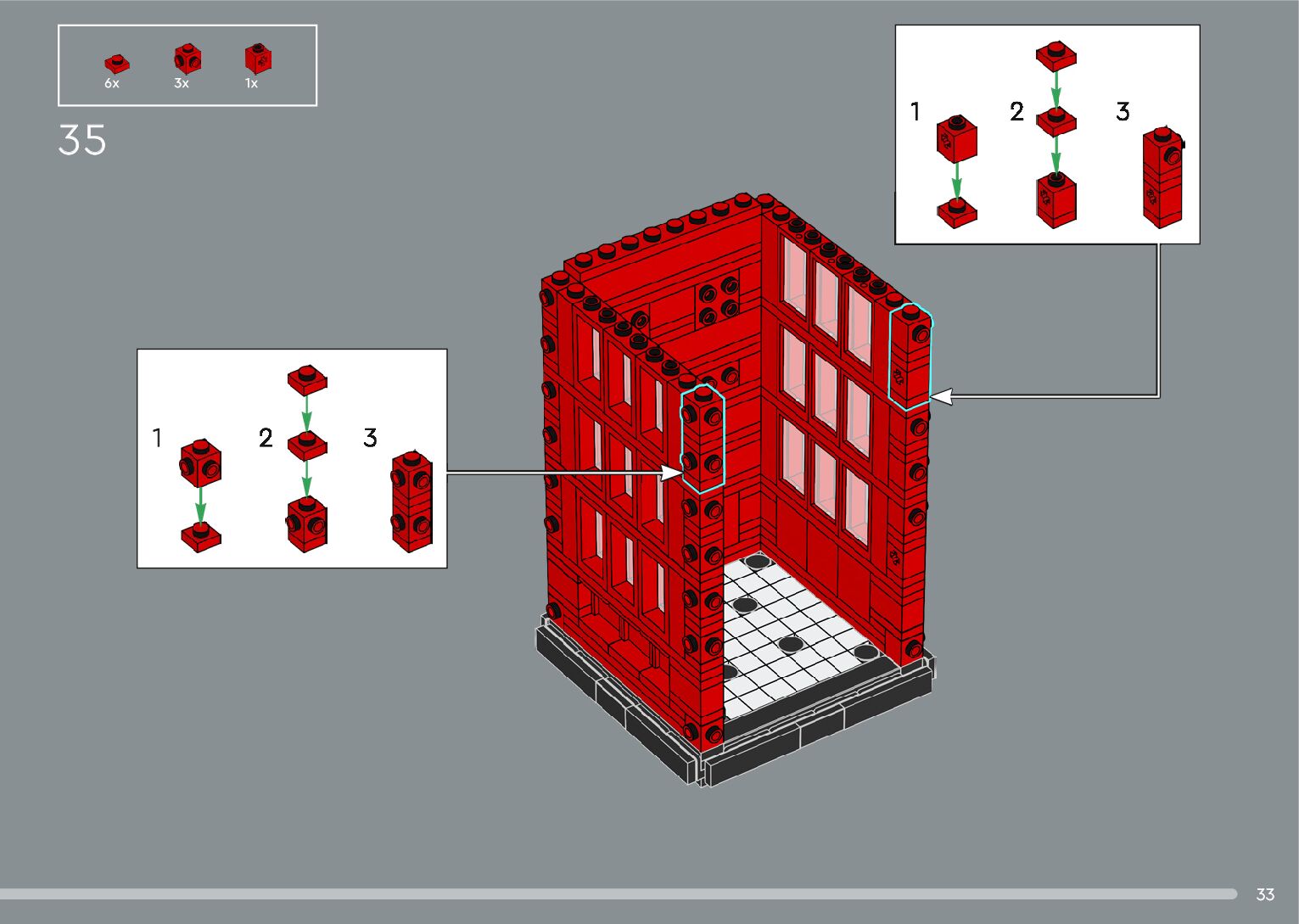 6x 3x 1x

35

1 2 3

1 2 3

33