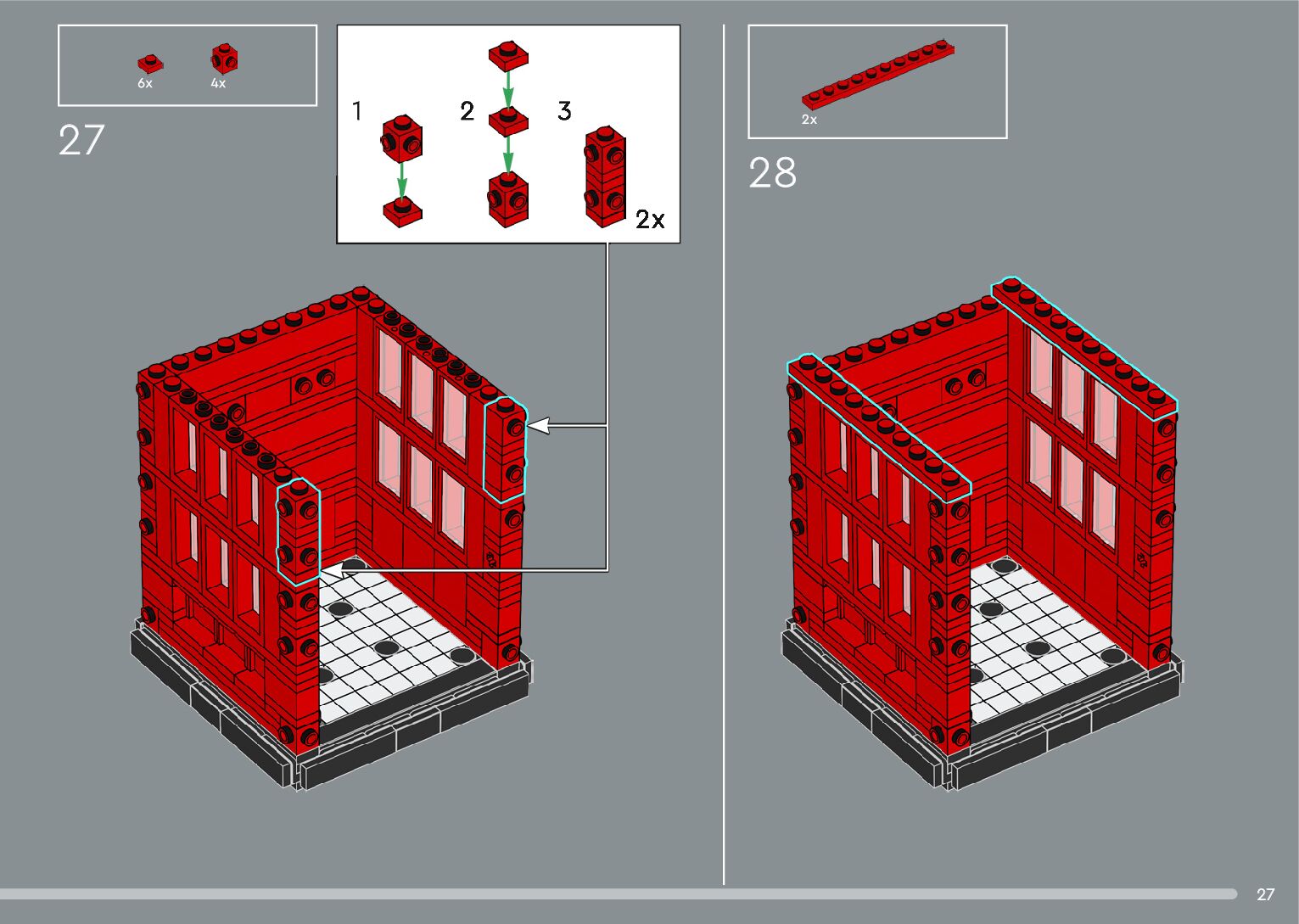 6x 4x

27

1 2 3

2x

2x

28

27